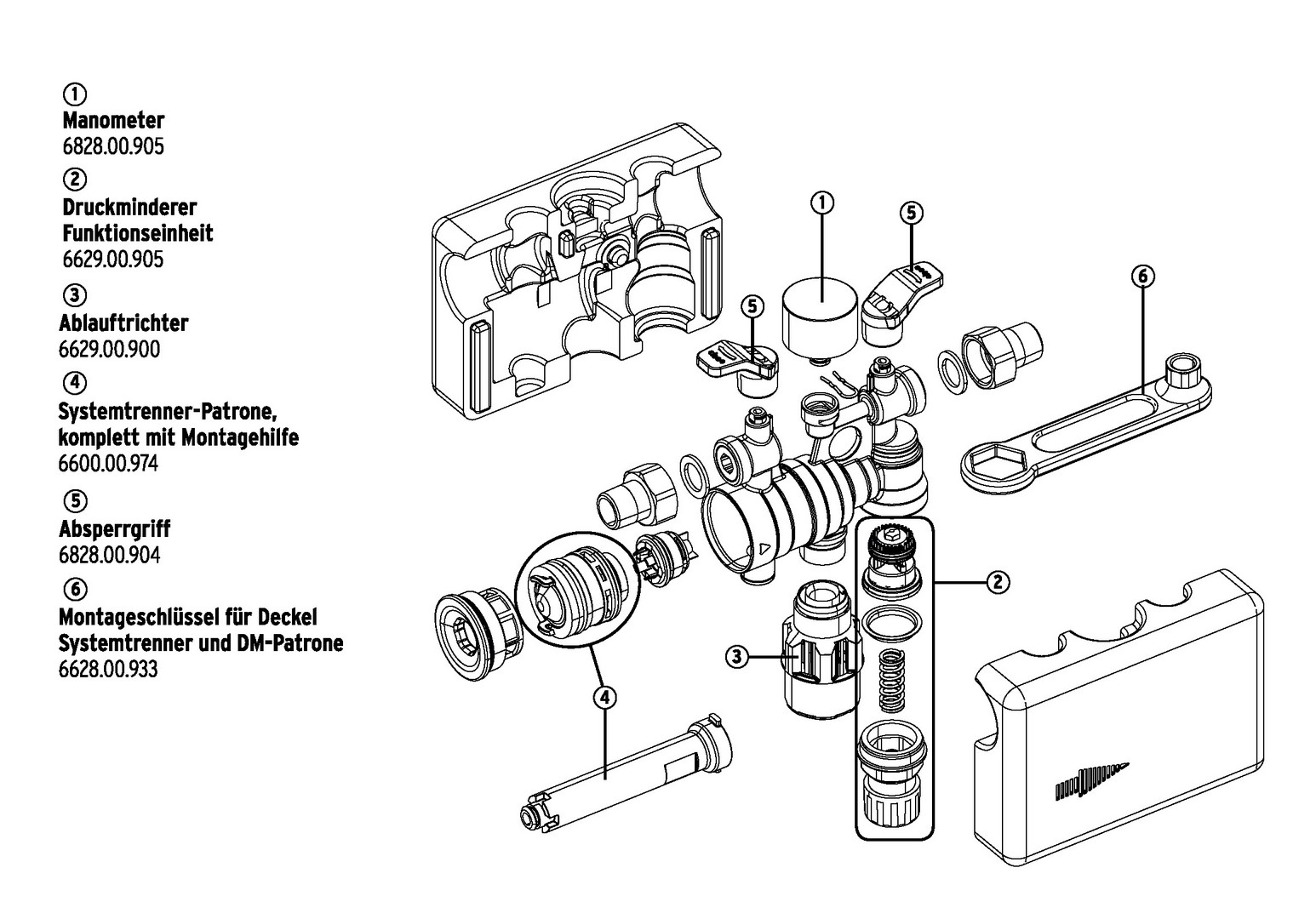 ① **Manometer** 6828.00.905

② **Druckminderer Funktionseinheit** 6629.00.905

③ **Ablauftrichter** 6629.00.900

④ **Systemtrenner-Patrone, komplett mit Montagehilfe** 6600.00.974

⑤ **Absperrgriff** 6828.00.904

⑥ **Montageschlüssel für Deckel Systemtrenner und DM-Patrone** 6628.00.933

①
⑤
⑤
⑥
②
③
④