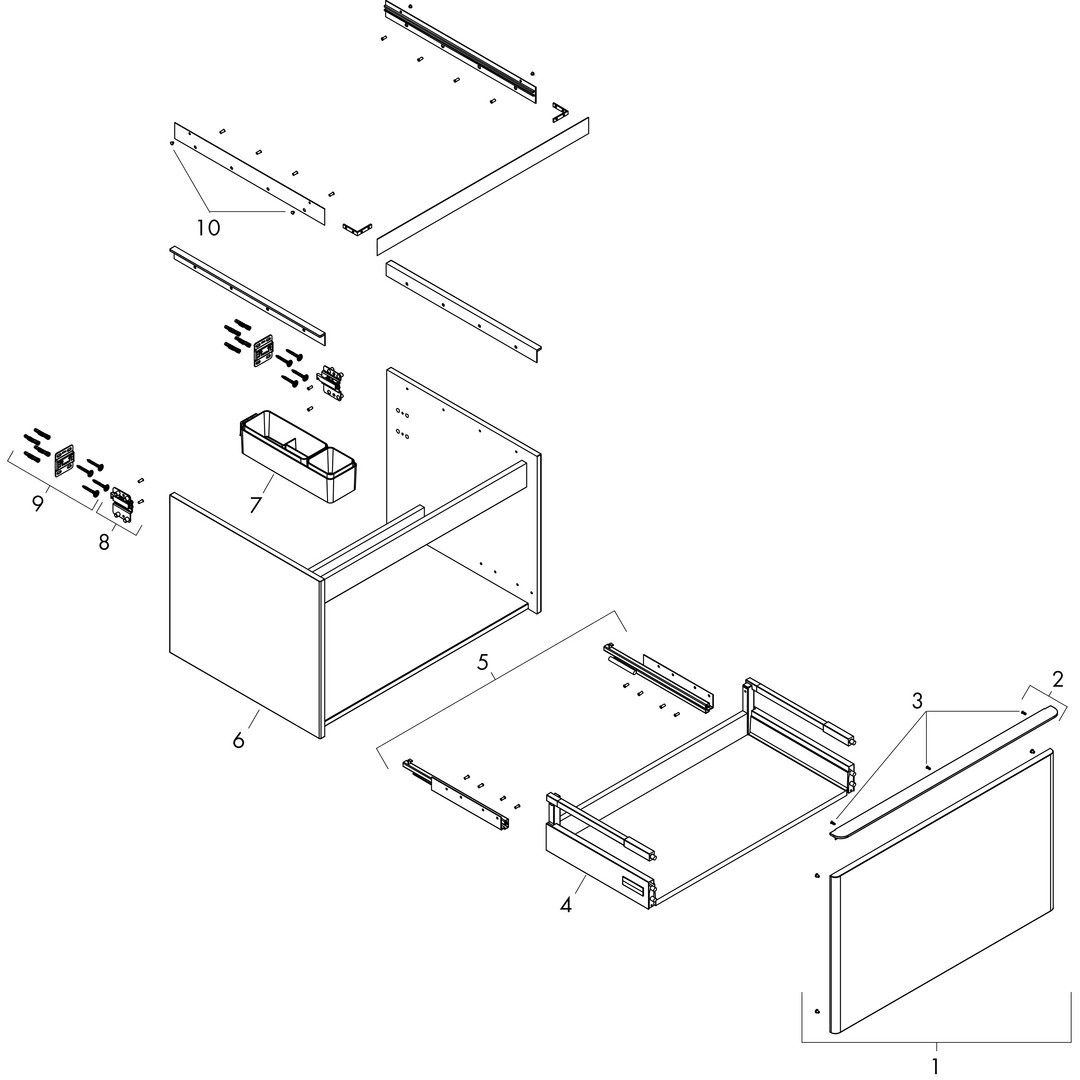 10
9
8
7
6
5
4
3
2
1