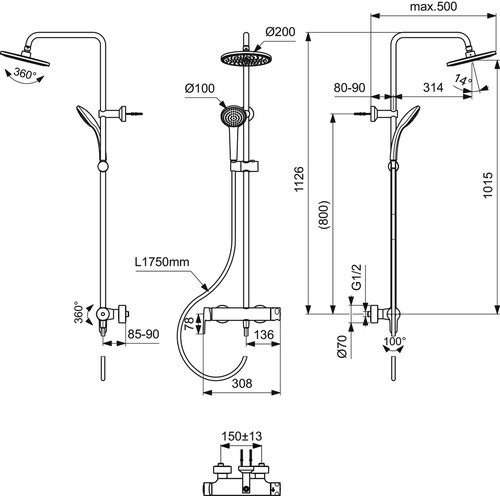 360°

360°

85-90

Ø200

Ø100

L1750mm

78

136

308

150±13

max.500

80-90

314

14°

1126

(800)

1015

G1/2

Ø70

100°