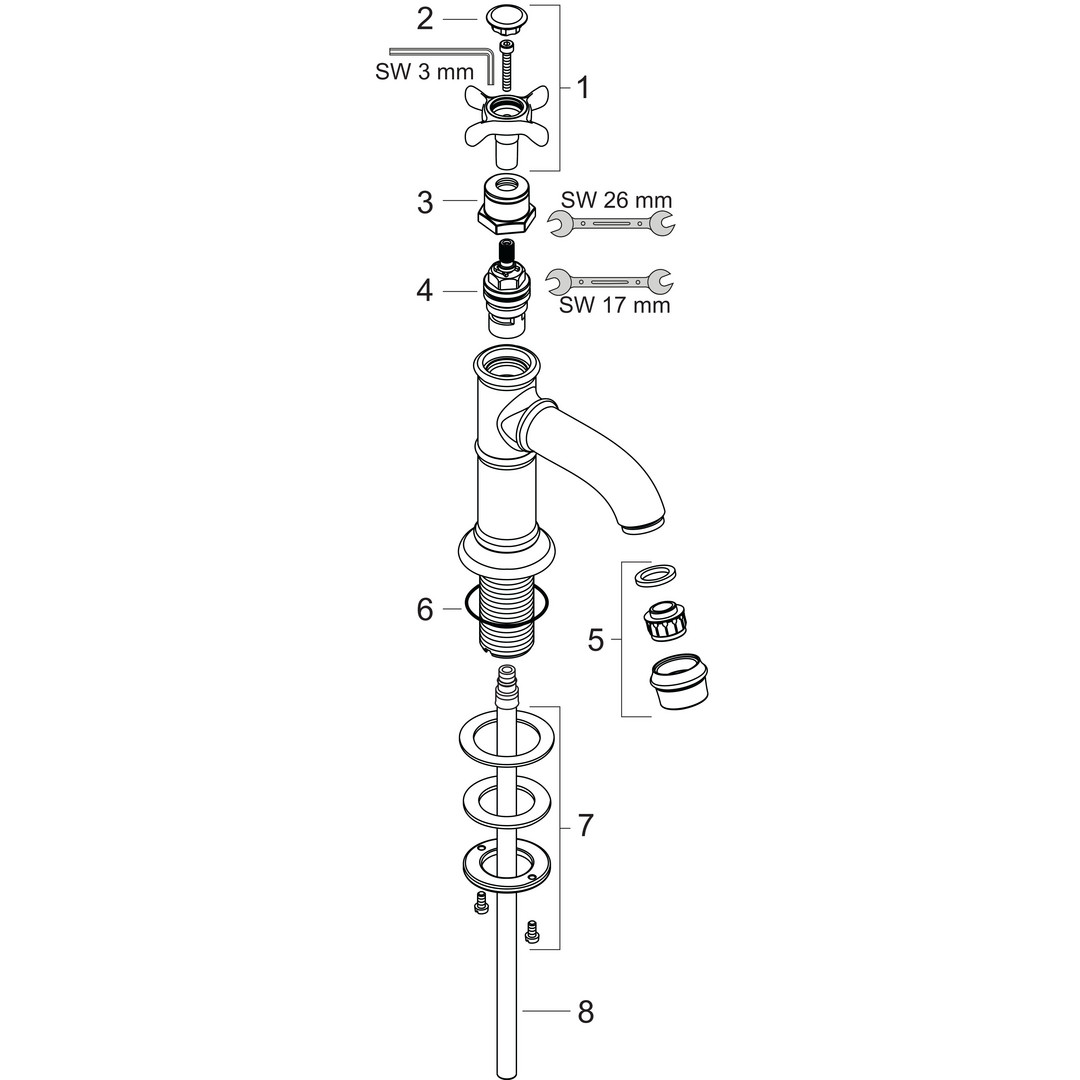 2
SW 3 mm
1
3
SW 26 mm
4
SW 17 mm
6
5
7
8