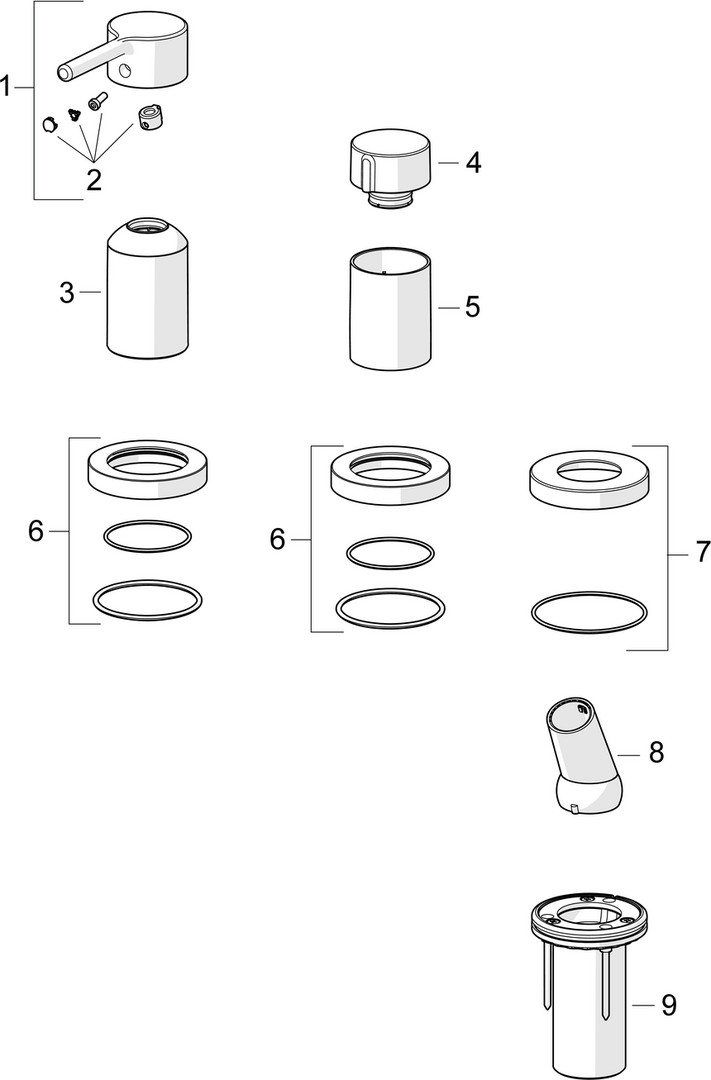 1
2
4
3
5
6
6
7
8
9