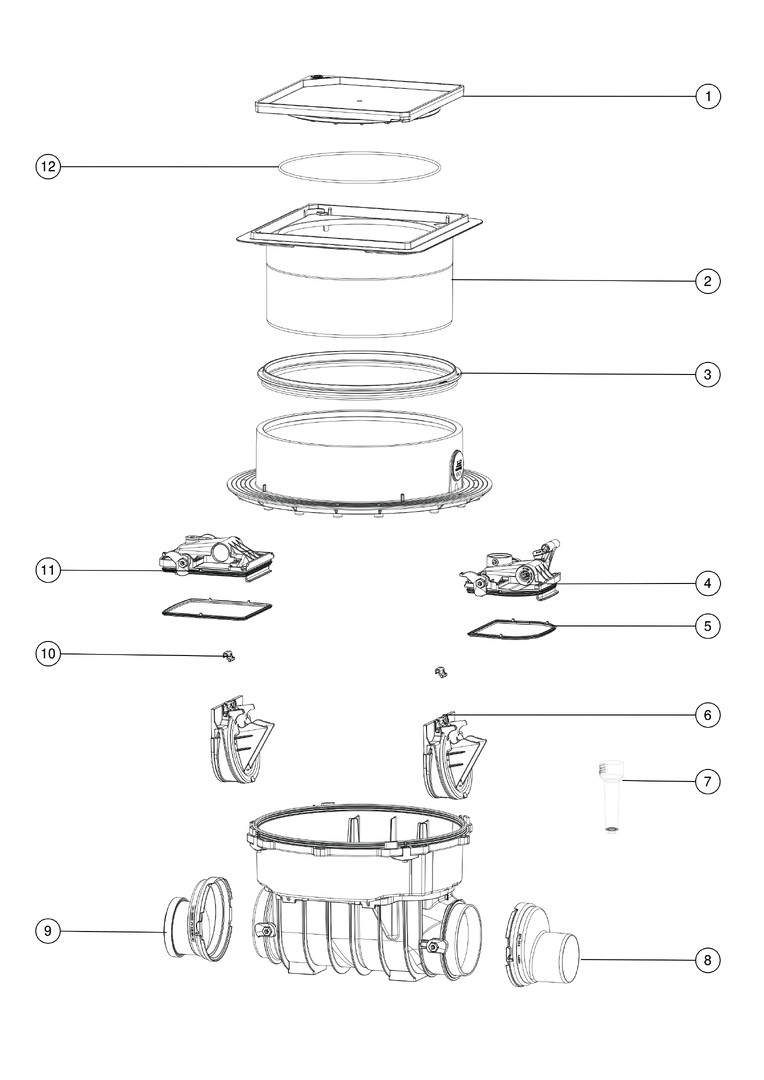 1
12
2
3
11
4
5
10
6
7
9
8