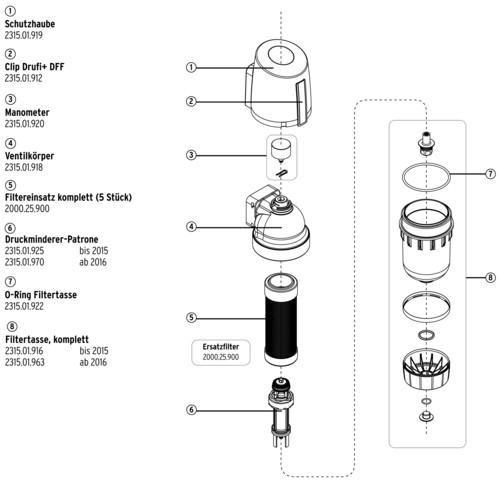 ①
Schutzhaube
2315.01.919

②
Clip Drufi+ DFF
2315.01.912

③
Manometer
2315.01.920

④
Ventilkörper
2315.01.918

⑤
Filtereinsatz komplett (5 Stück)
2000.25.900

⑥
Druckminderer-Patrone
2315.01.925 bis 2015
2315.01.970 ab 2016

⑦
O-Ring Filtertasse
2315.01.922

⑧
Filtertasse, komplett
2315.01.916 bis 2015
2315.01.963 ab 2016

①

②

③

④

⑤

Ersatzfilter
2000.25.900

⑥

⑦

⑧