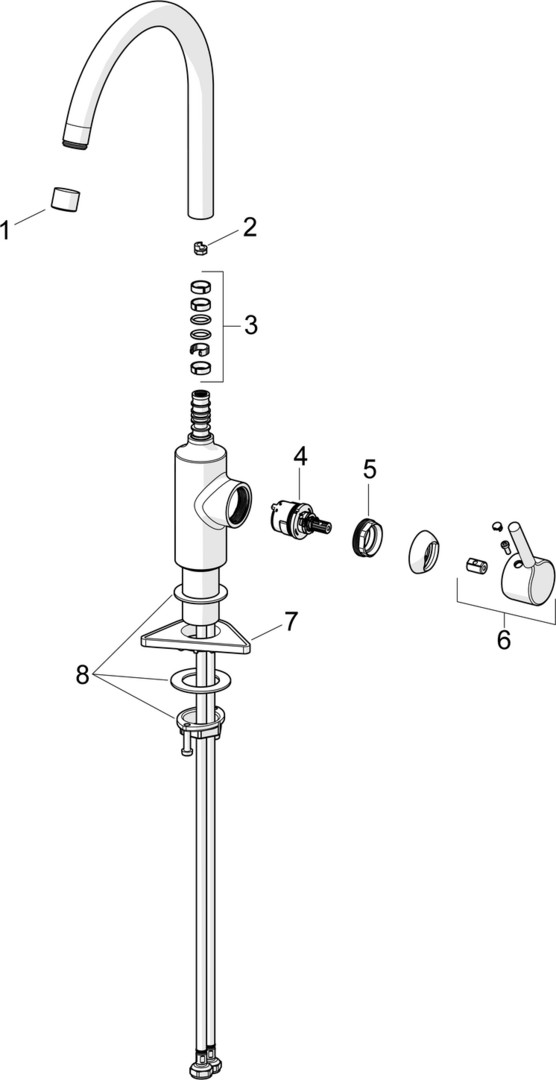 1
2
3
4
5
6
7
8