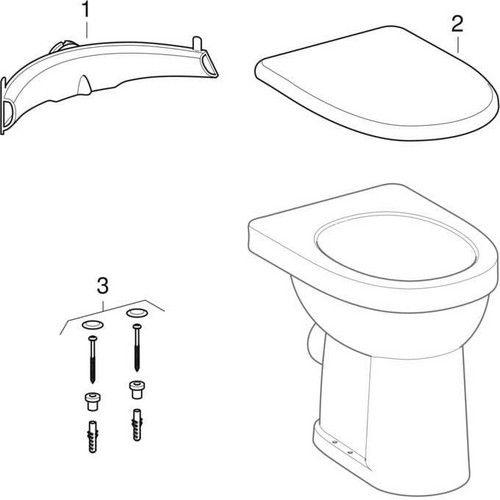 1
2
3