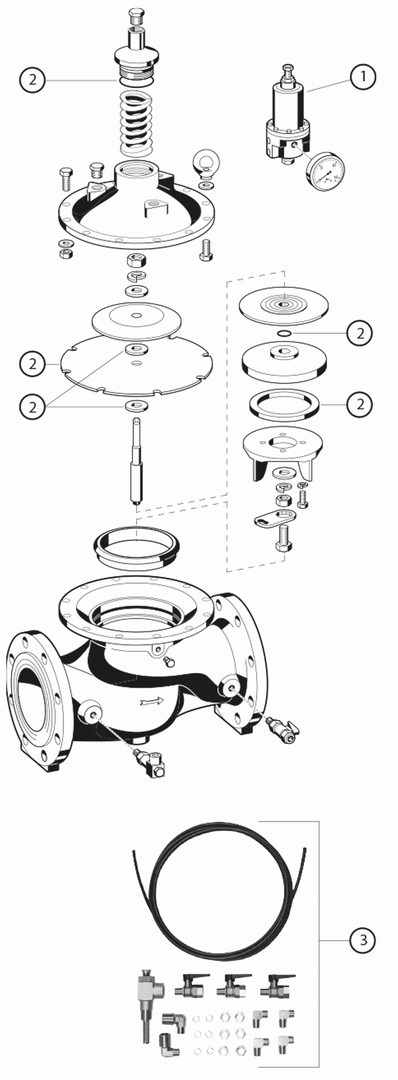 2
1
2
2
2
2
3