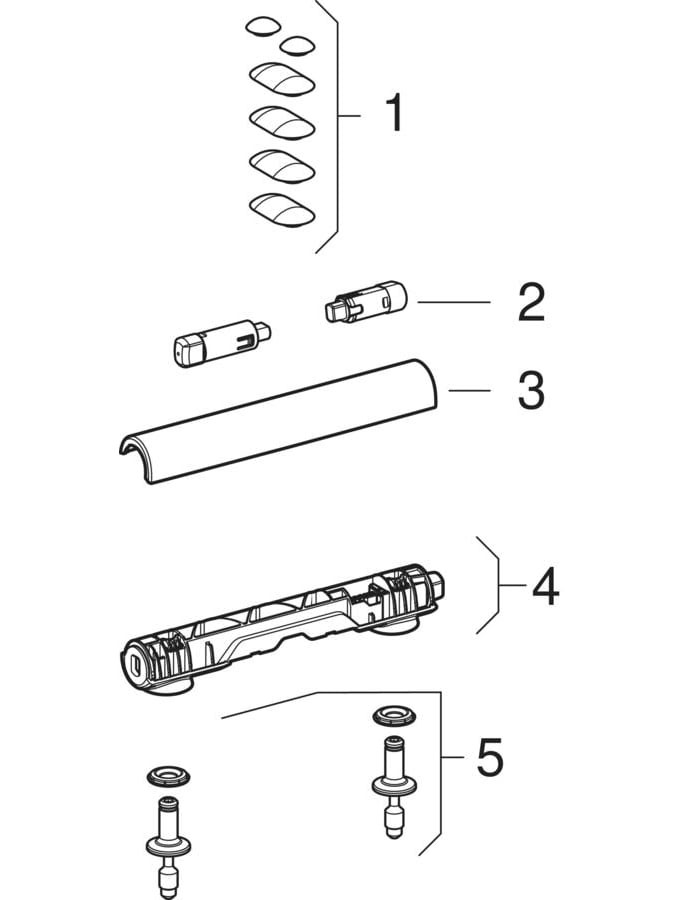 1
2
3
4
5