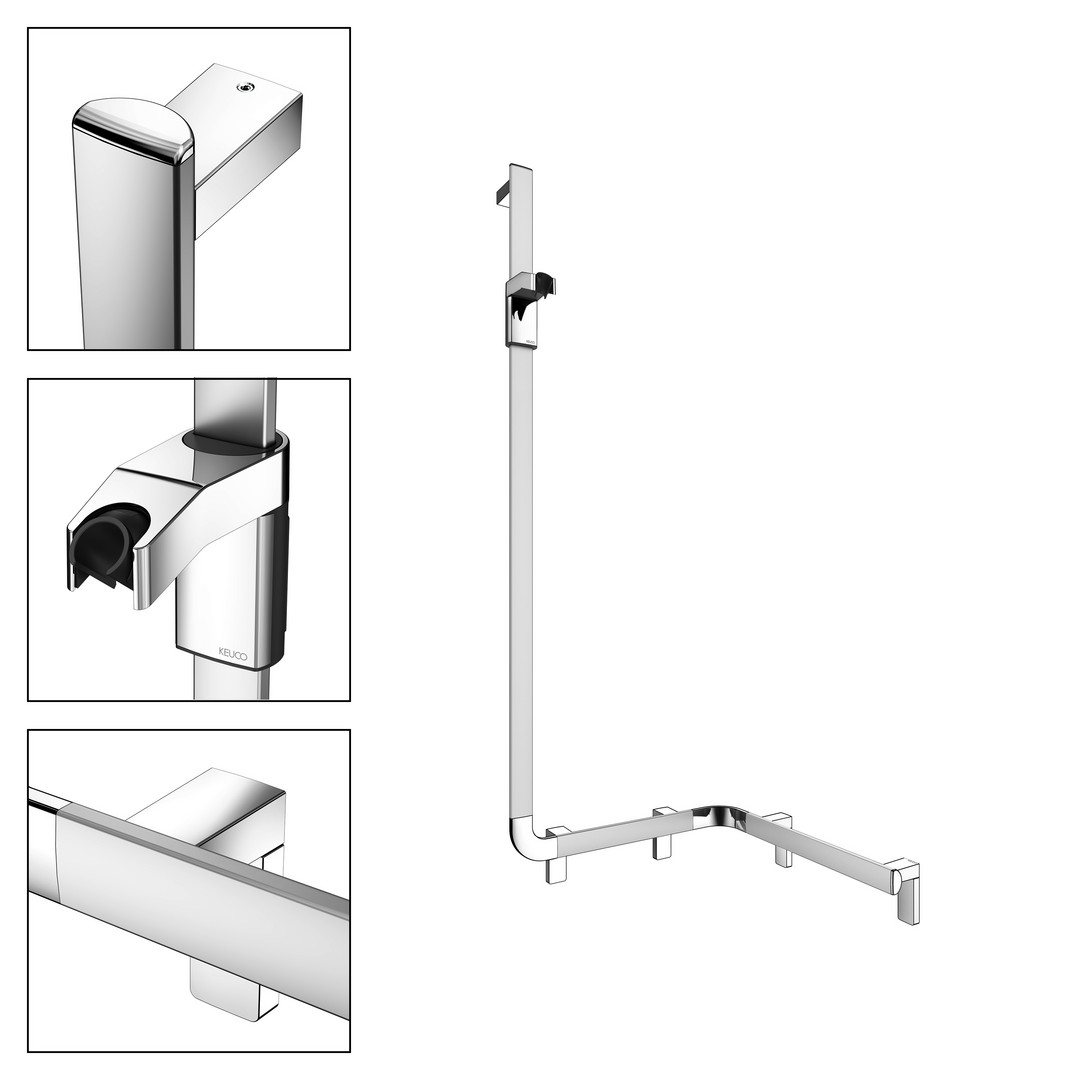 KEUCO