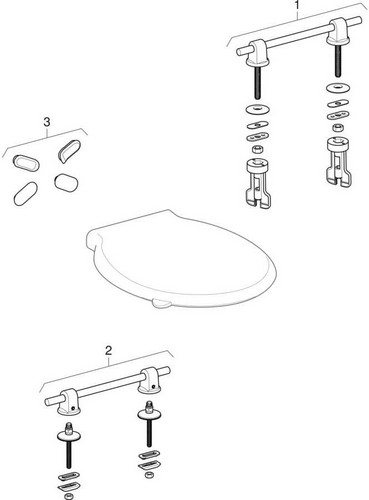 1

3

2