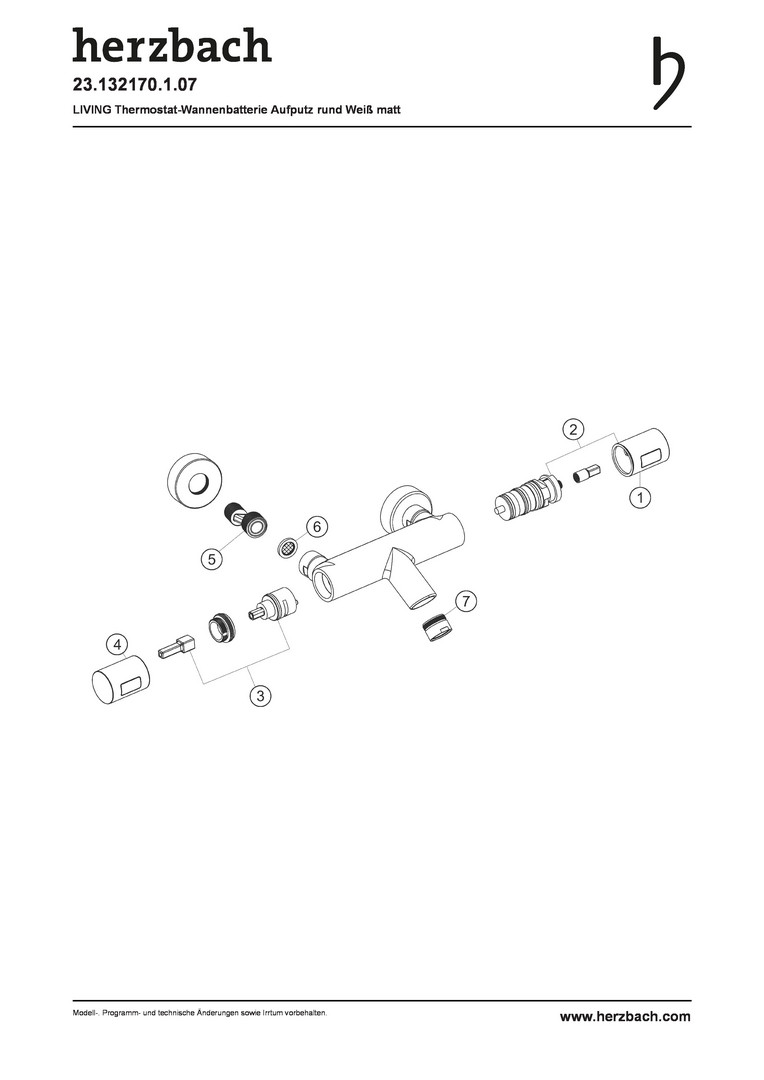 herzbach

23.132170.1.07

LIVING Thermostat-Wannenbatterie Aufputz rund Weiß matt

2

1

6

5

7

4

3

Modell-, Programm- und technische Änderungen sowie Irrtum vorbehalten.

www.herzbach.com