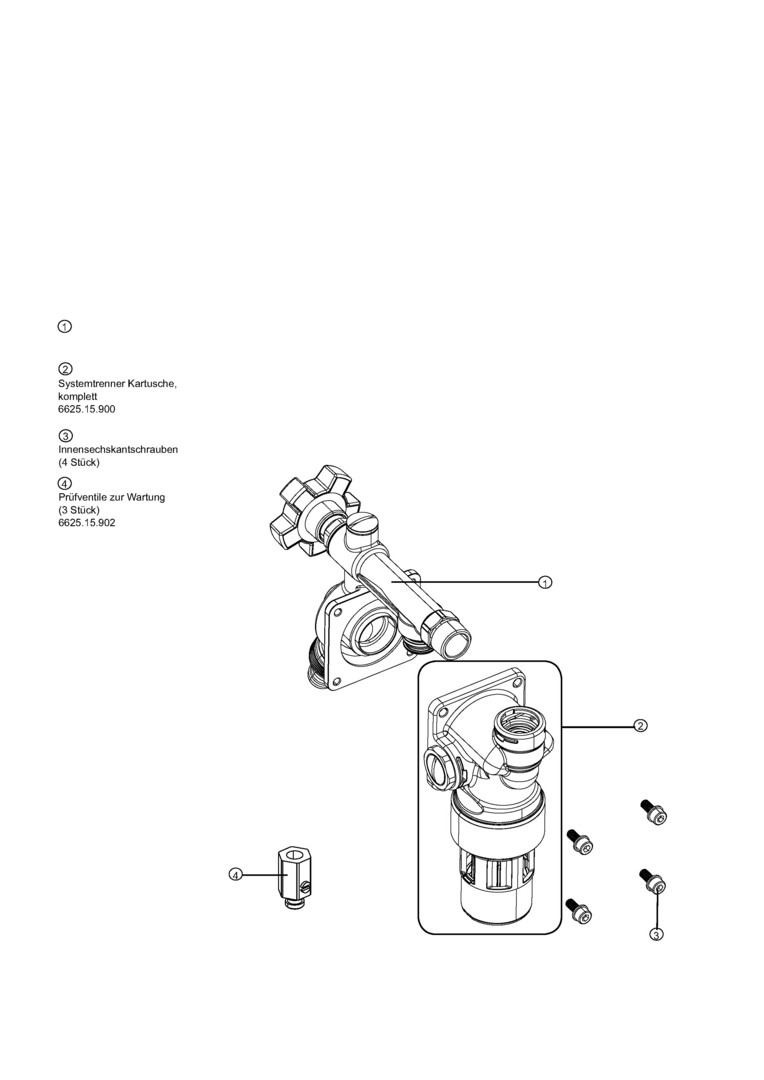 ①

②
Systemtrenner Kartusche, komplett
6625.15.900

③
Innensechskantschrauben
(4 Stück)

④
Prüfventile zur Wartung
(3 Stück)
6625.15.902

①

②

④

③