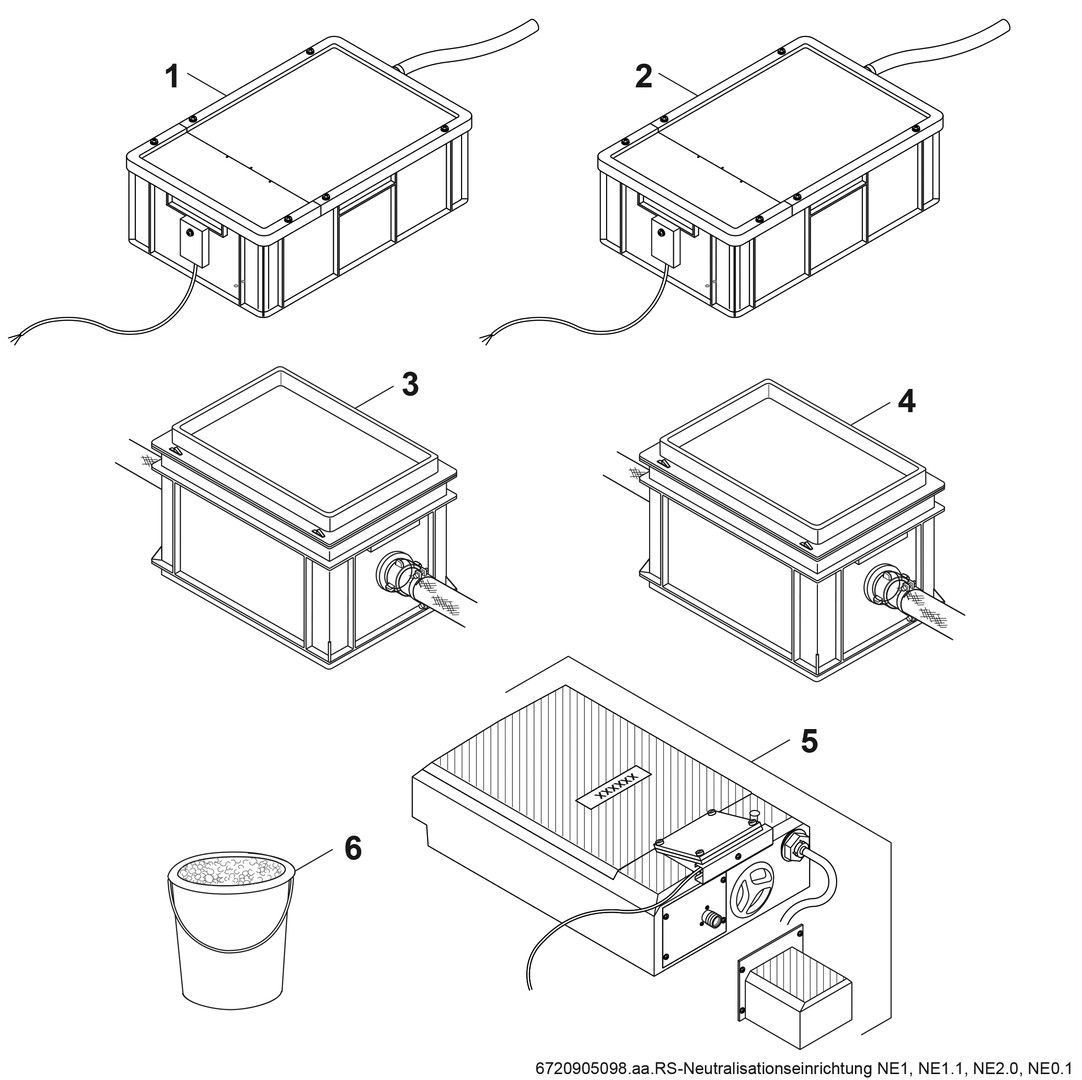 1

2

3

4

5

XXXXXX

6

6720905098.aa.RS-Neutralisationseinrichtung NE1, NE1.1, NE2.0, NE0.1