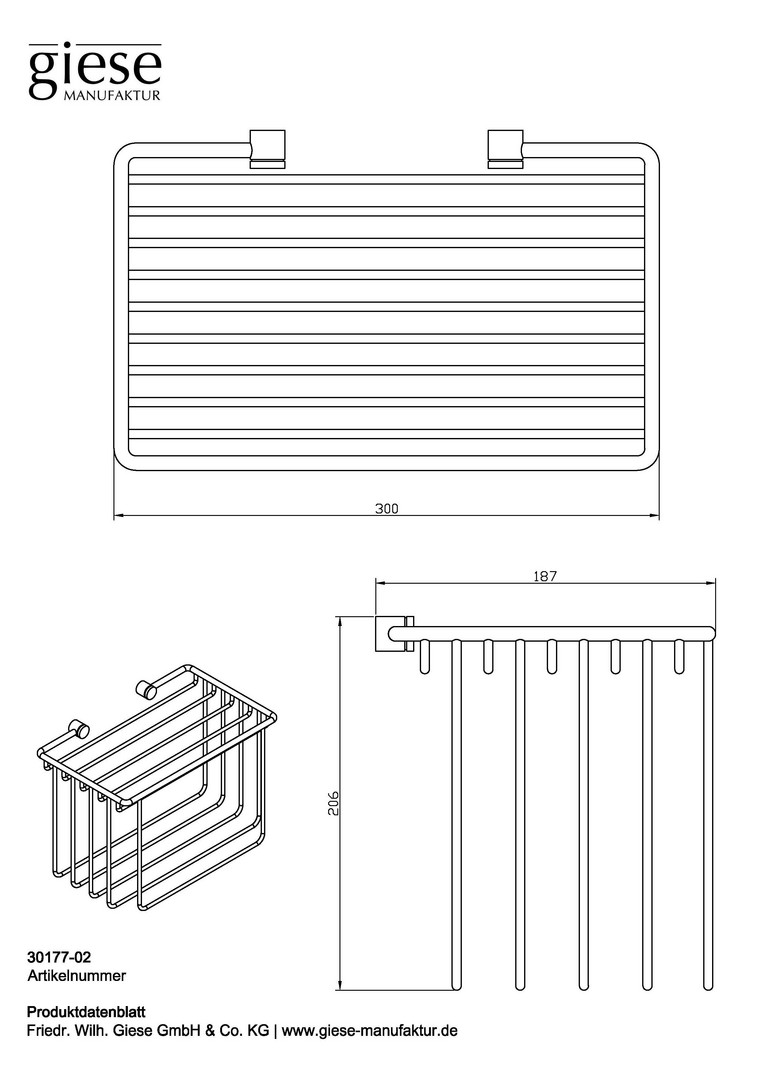 giese
MANUFAKTUR

300

187

206

30177-02
Artikelnummer

Produktdatenblatt
Friedr. Wilh. Giese GmbH & Co. KG | www.giese-manufaktur.de