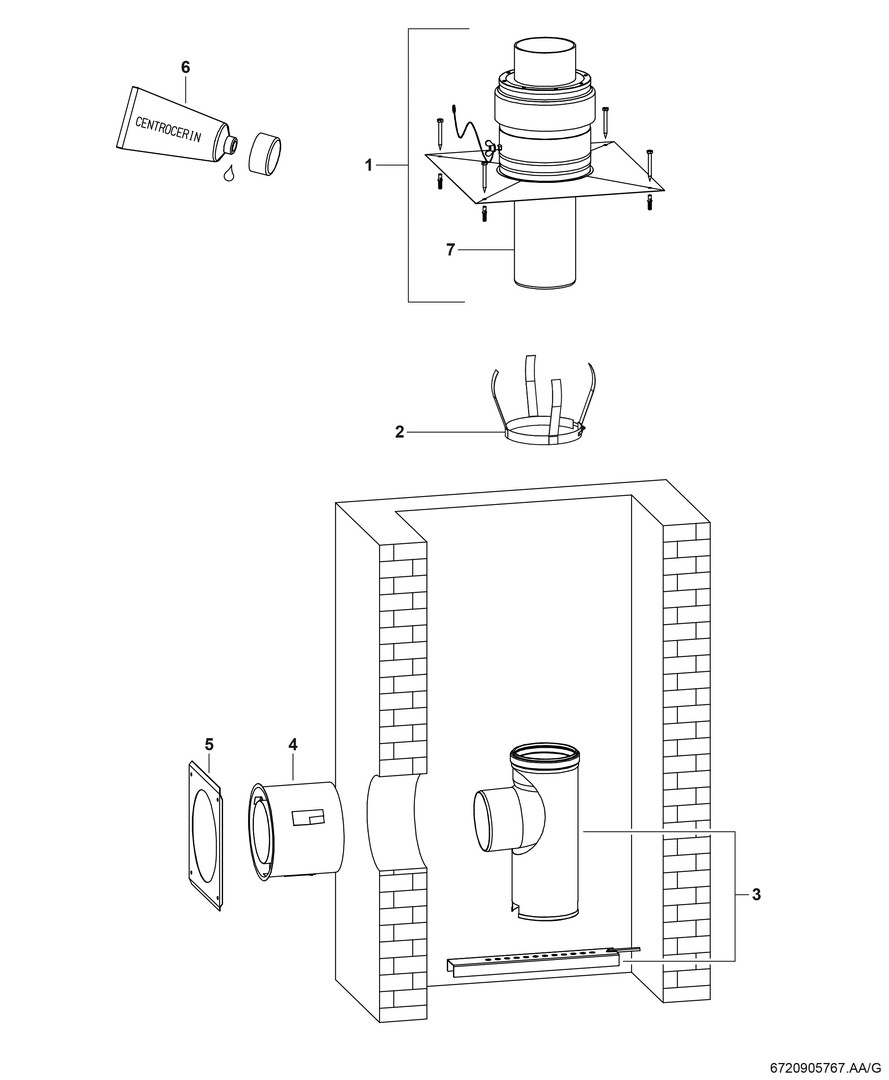 6

CENTROCERIN

1

7

2

5

4

3

6720905767.AA/G