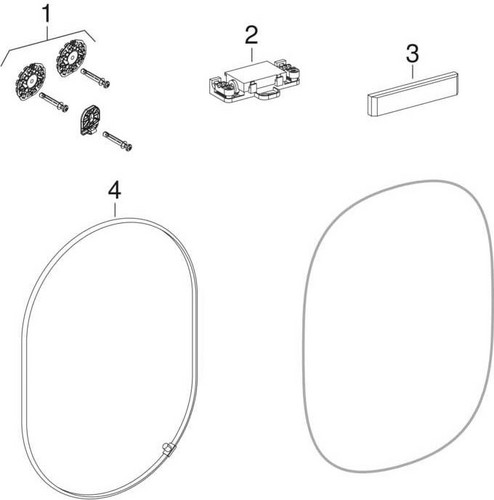 1
2
3
4