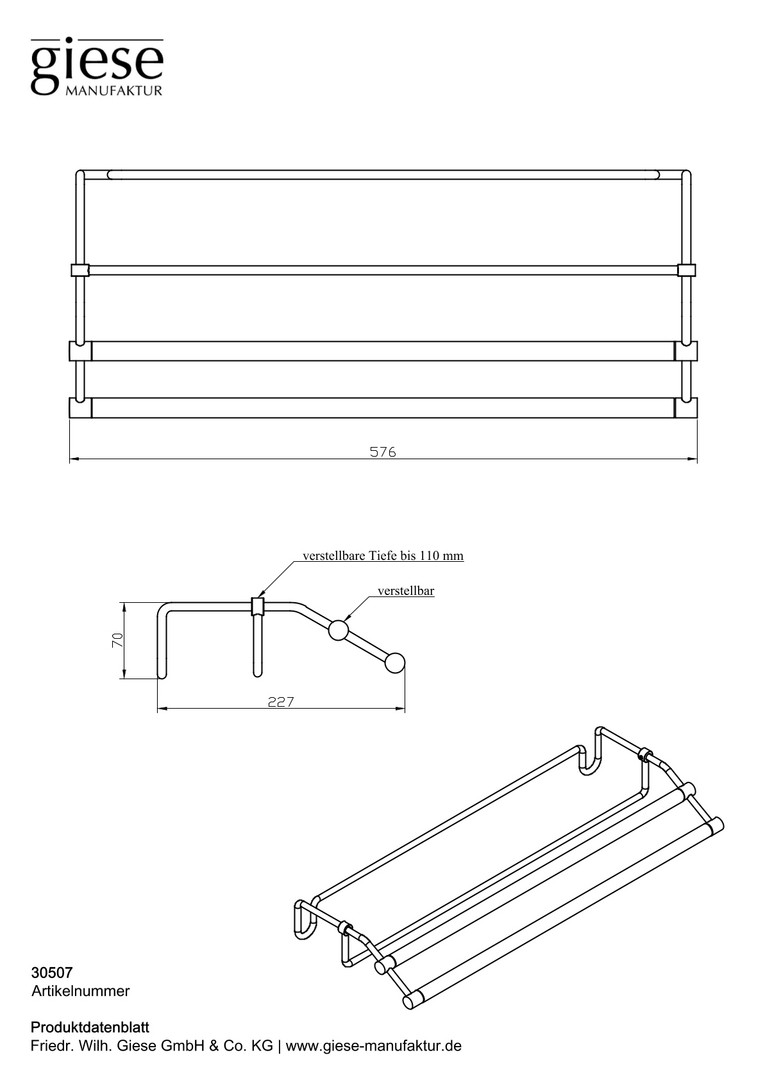 giese
MANUFAKTUR

576

verstellbare Tiefe bis 110 mm

verstellbar

70

227

30507
Artikelnummer

Produktdatenblatt
Friedr. Wilh. Giese GmbH & Co. KG | www.giese-manufaktur.de