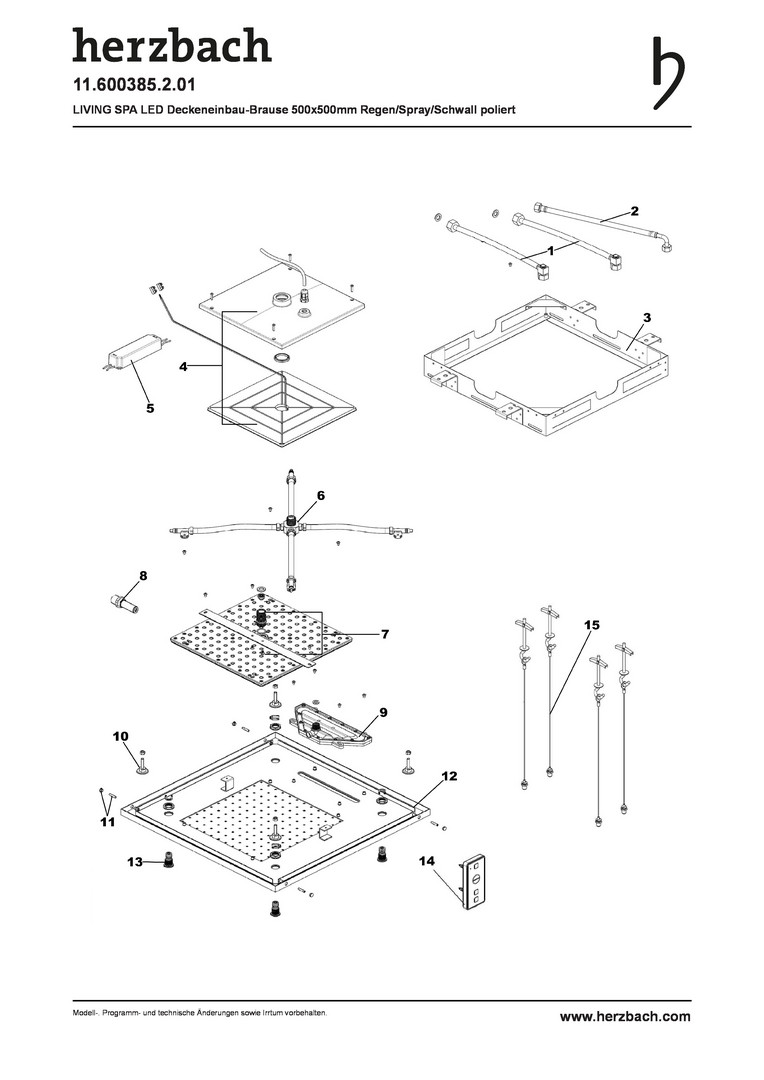 herzbach

11.600385.2.01

LIVING SPA LED Deckeneinbau-Brause 500x500mm Regen/Spray/Schwall poliert

2

1

3

4

5

6

8

7

15

9

10

12

11

13

14

Modell-, Programm- und technische Änderungen sowie Irrtum vorbehalten.

www.herzbach.com