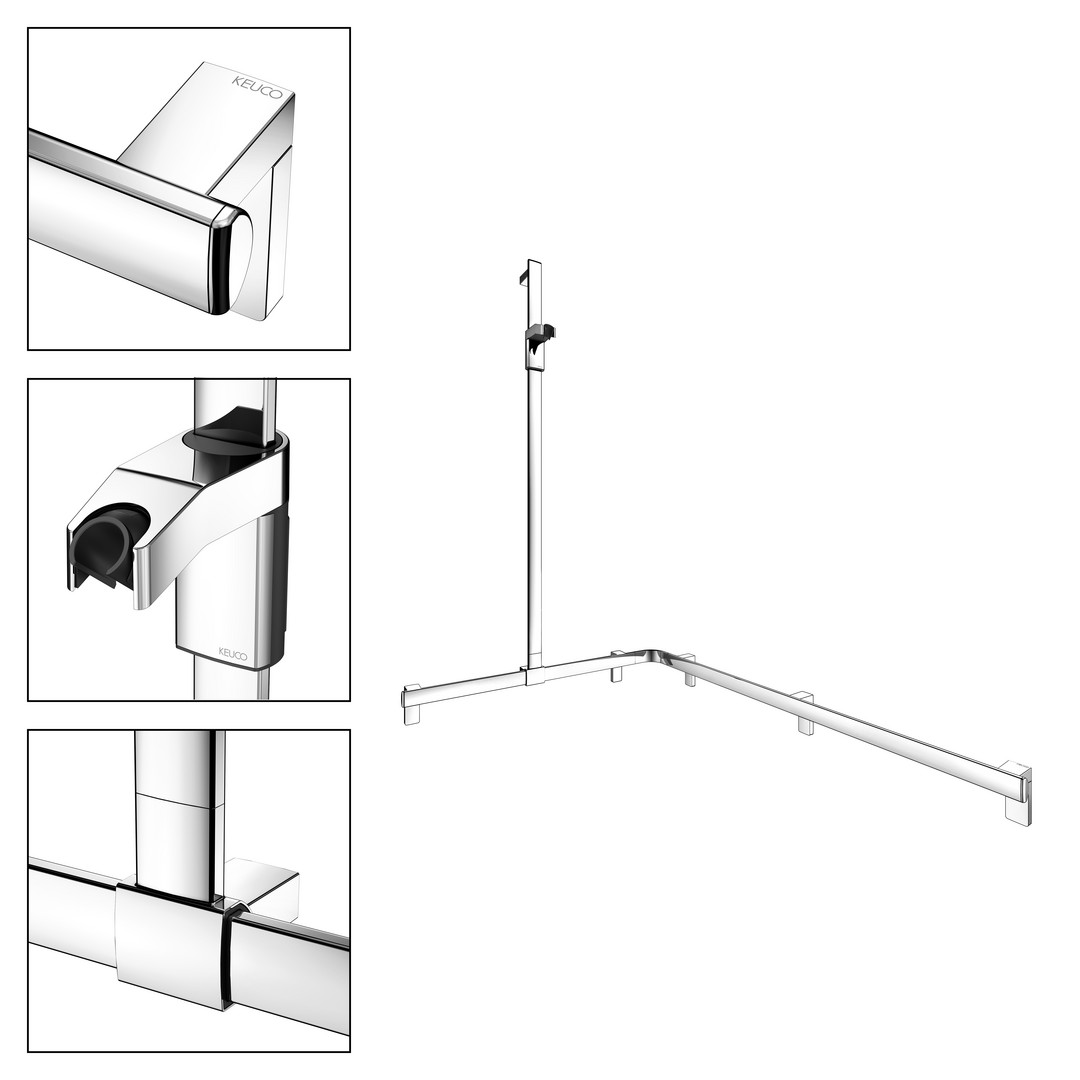 KEUCO

KEUCO