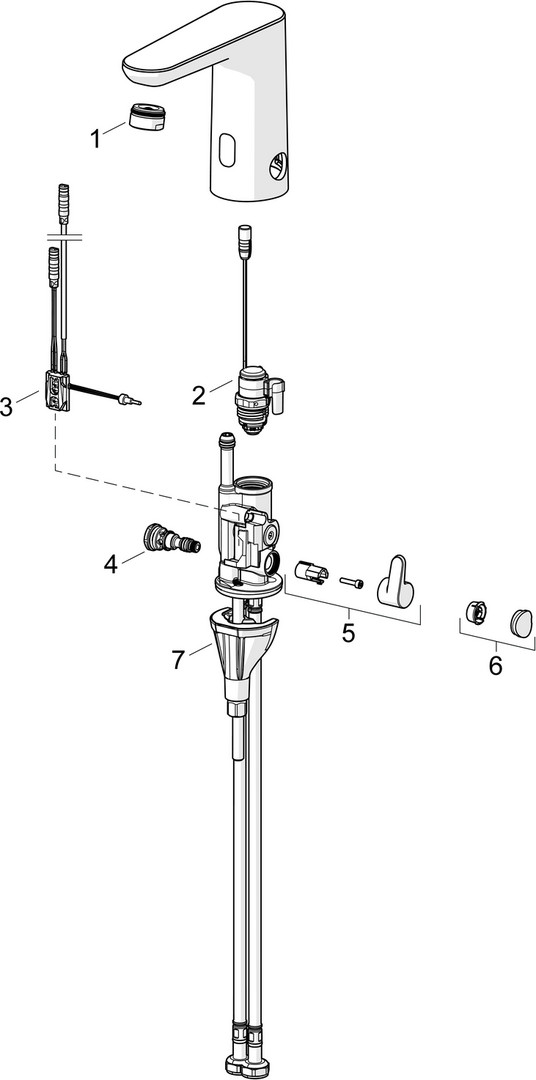 1
3
2
4
5
6
7