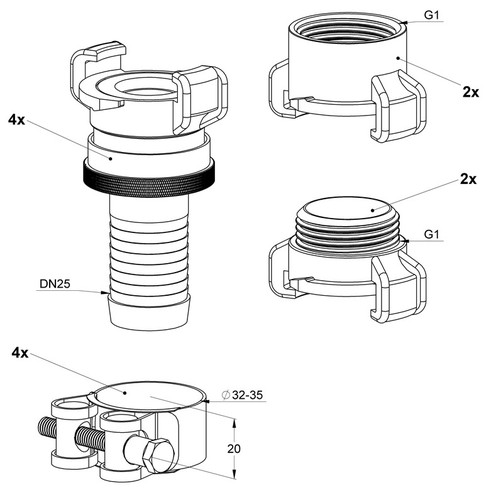 4x

DN25

G1

2x

2x

G1

4x

$\varnothing$ 32-35

20