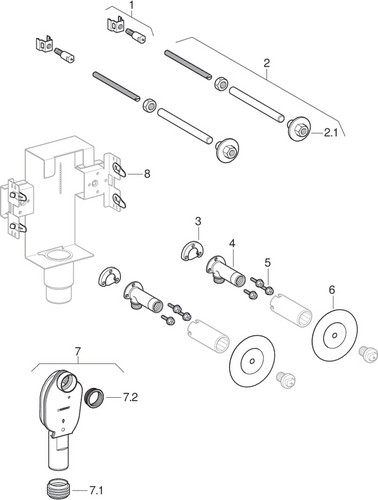 1
2
2.1
8
3
4
5
6
7
7.2
7.1