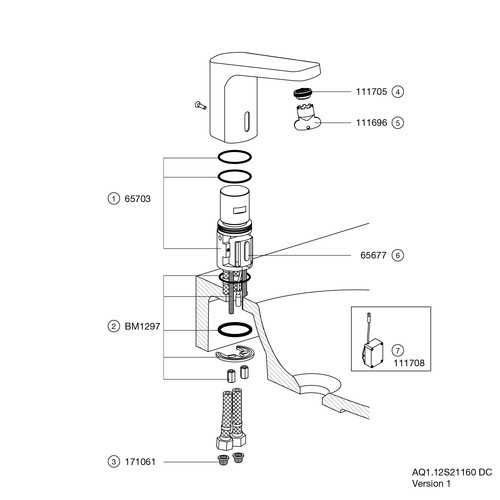 111705 4

111696 5

1 65703

65677 6

2 BM1297

7
111708

3 171061

AQ1.12S21160 DC
Version 1