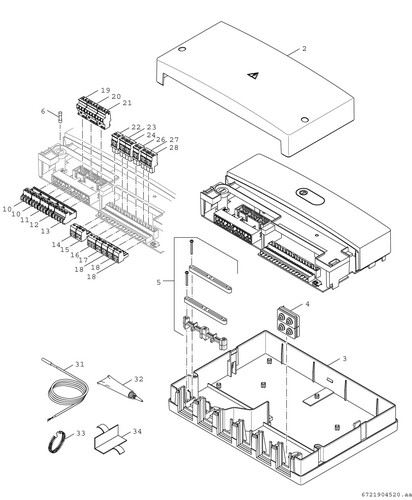 2
19
20
21
6
22
23
24
26
27
28
10
10
11
12
13
14
15
16
17
18
18
18
5
4
3
31
32
33
34
6721904520.aa