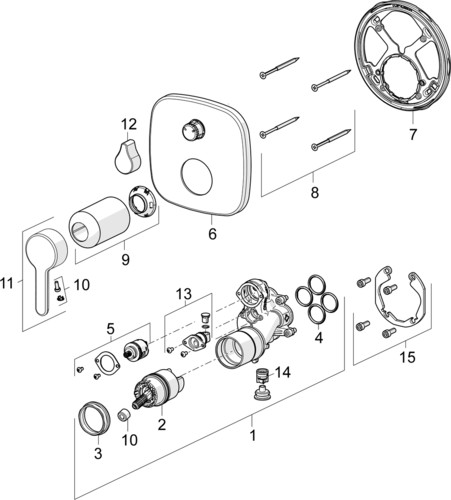 7
12
8
6
9
11
10
13
5
4
15
14
2
1
3
10