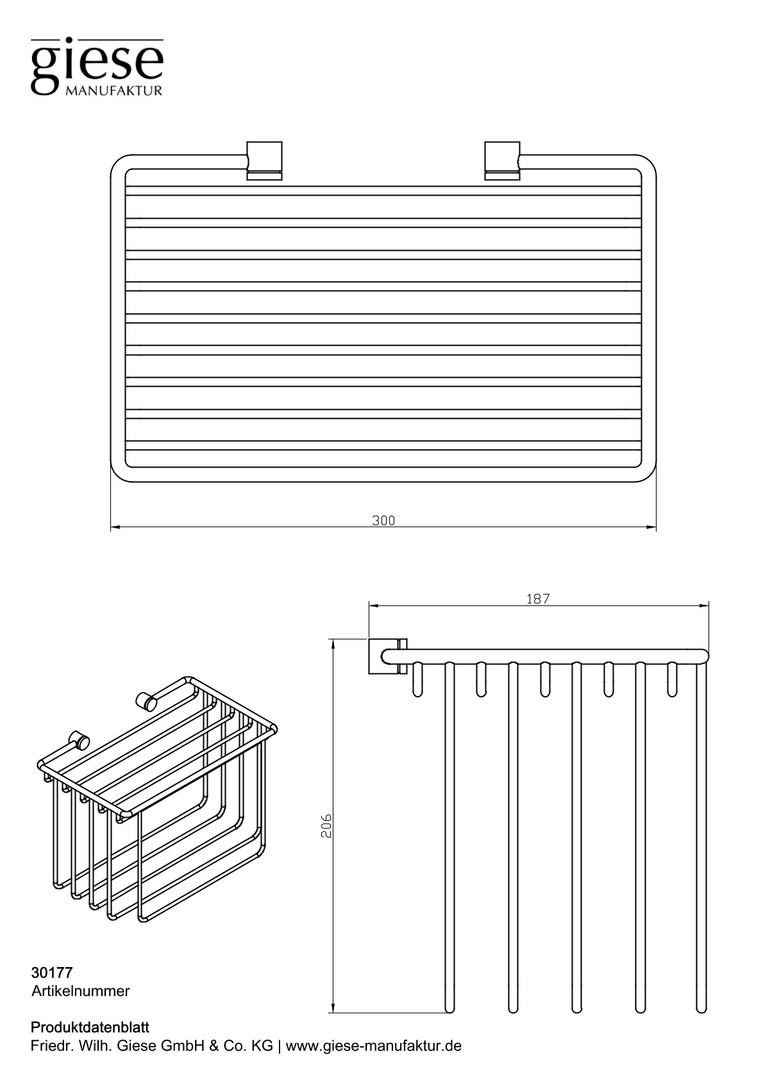 giese
MANUFAKTUR

300

187

206

30177
Artikelnummer

Produktdatenblatt
Friedr. Wilh. Giese GmbH & Co. KG | www.giese-manufaktur.de