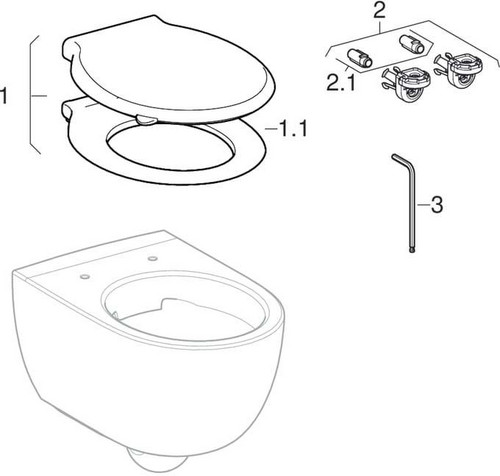 1
1.1
2
2.1
3