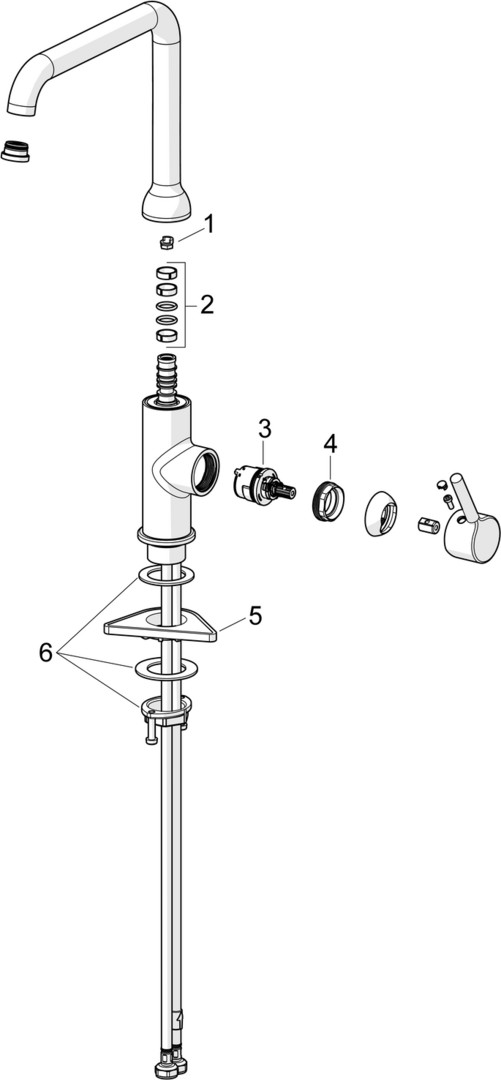 1
2
3
4
5
6