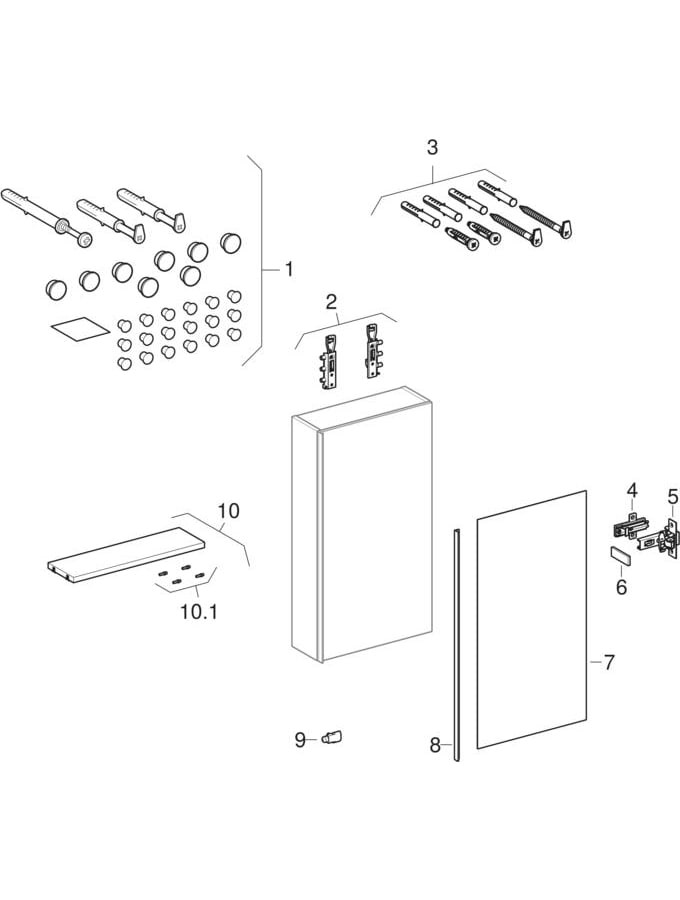 3
1
2
10
4
5
6
10.1
7
9
8