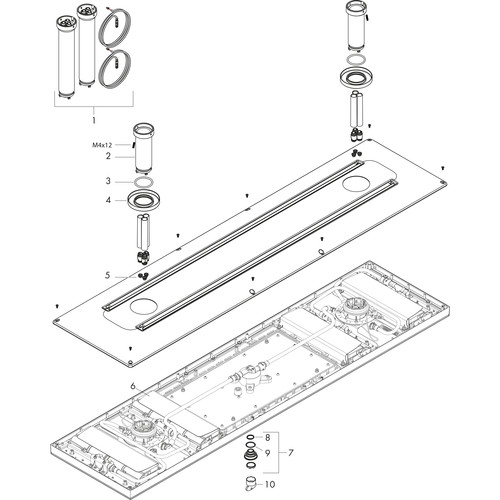 1
M4x12
2
3
4
5
6
8
9
7
10