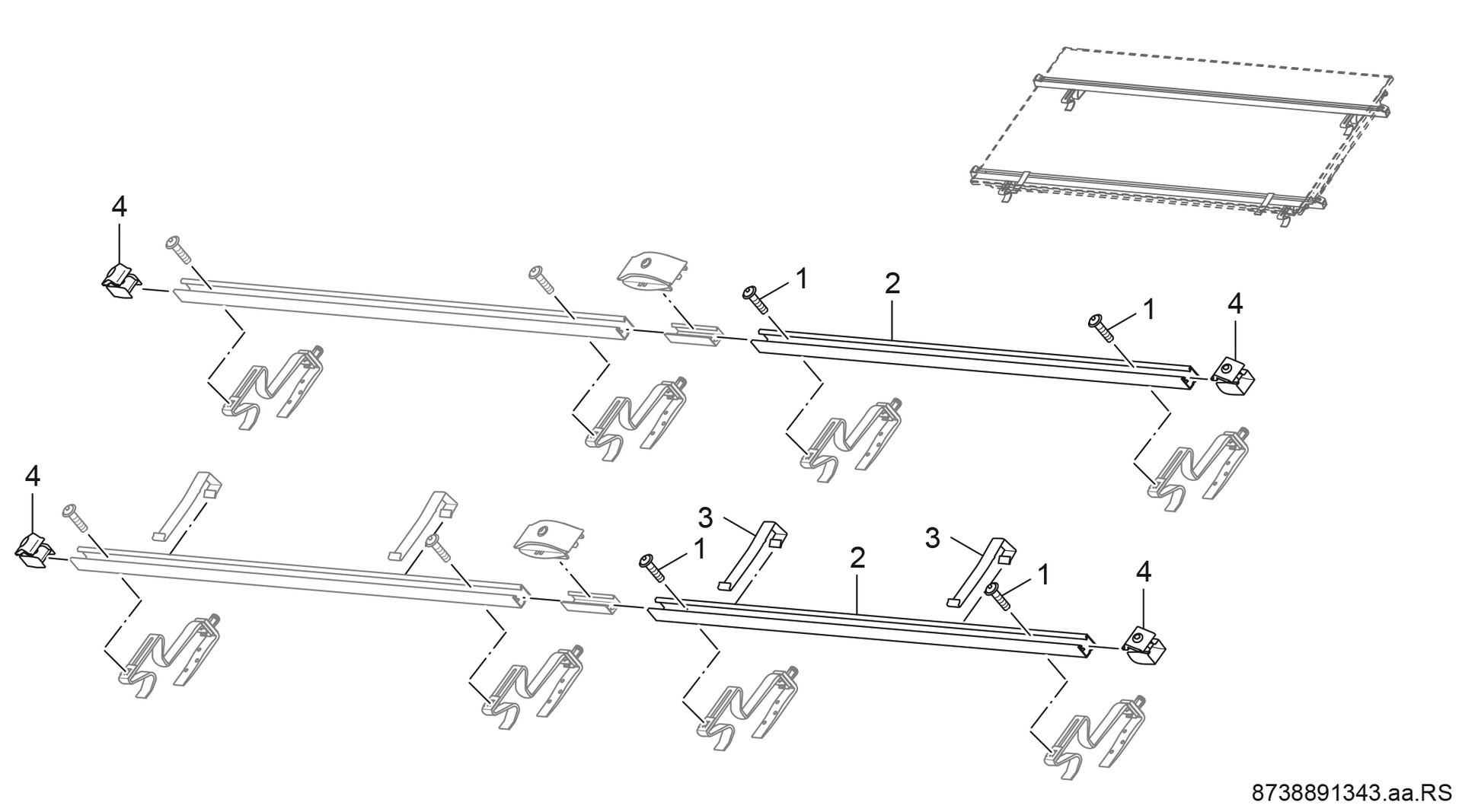 4
1
2
1
4
4
3
1
2
3
1
4
8738891343.aa.RS