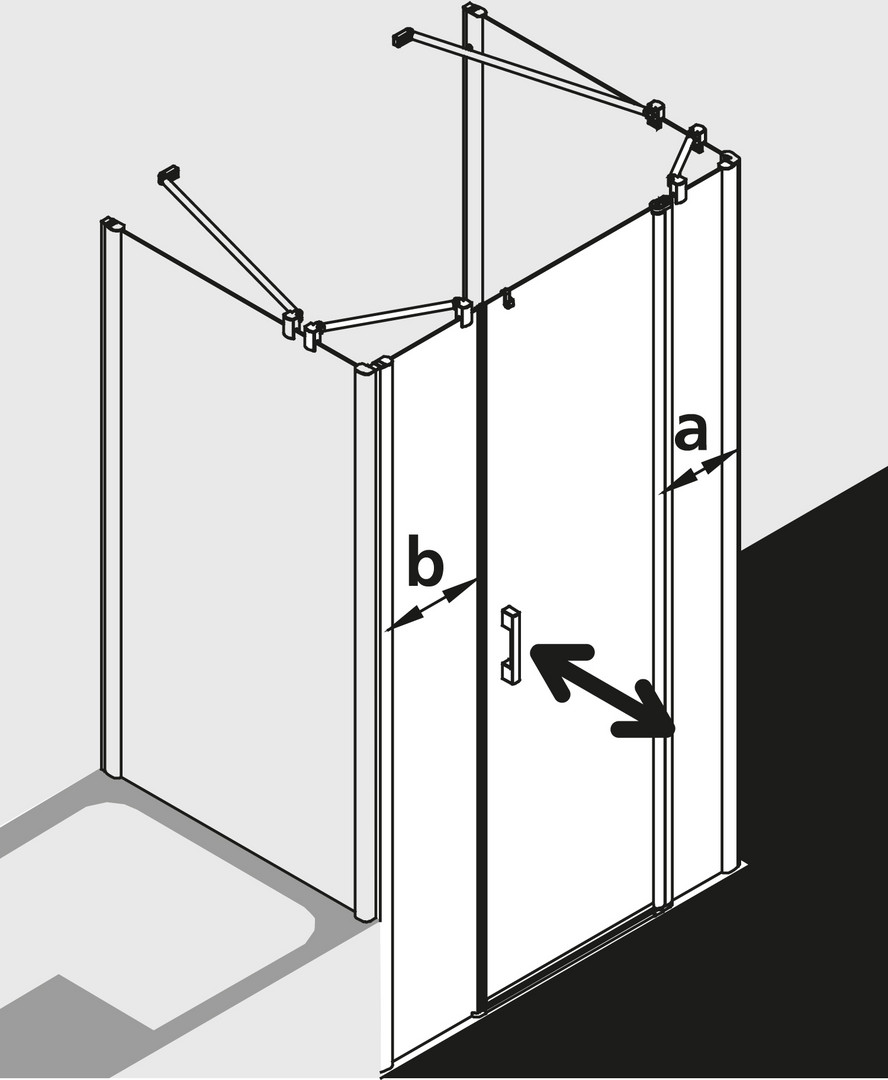 a

b