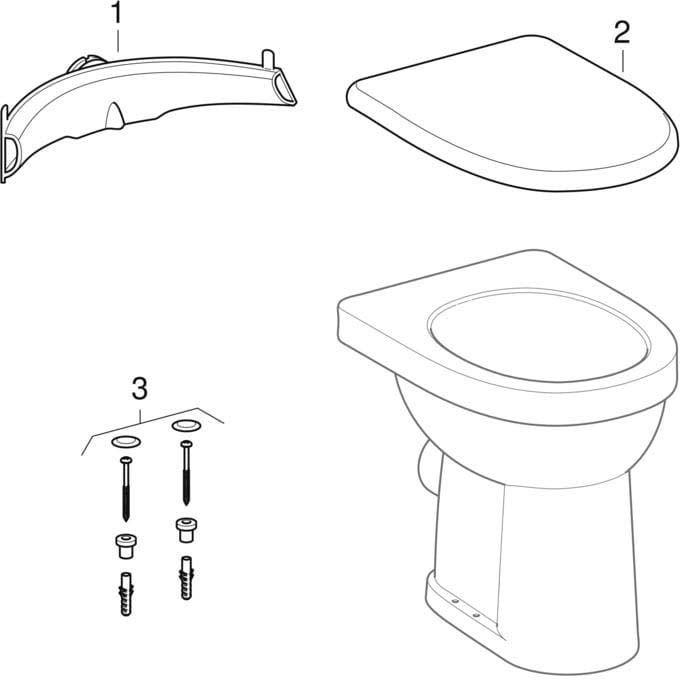 1
2
3