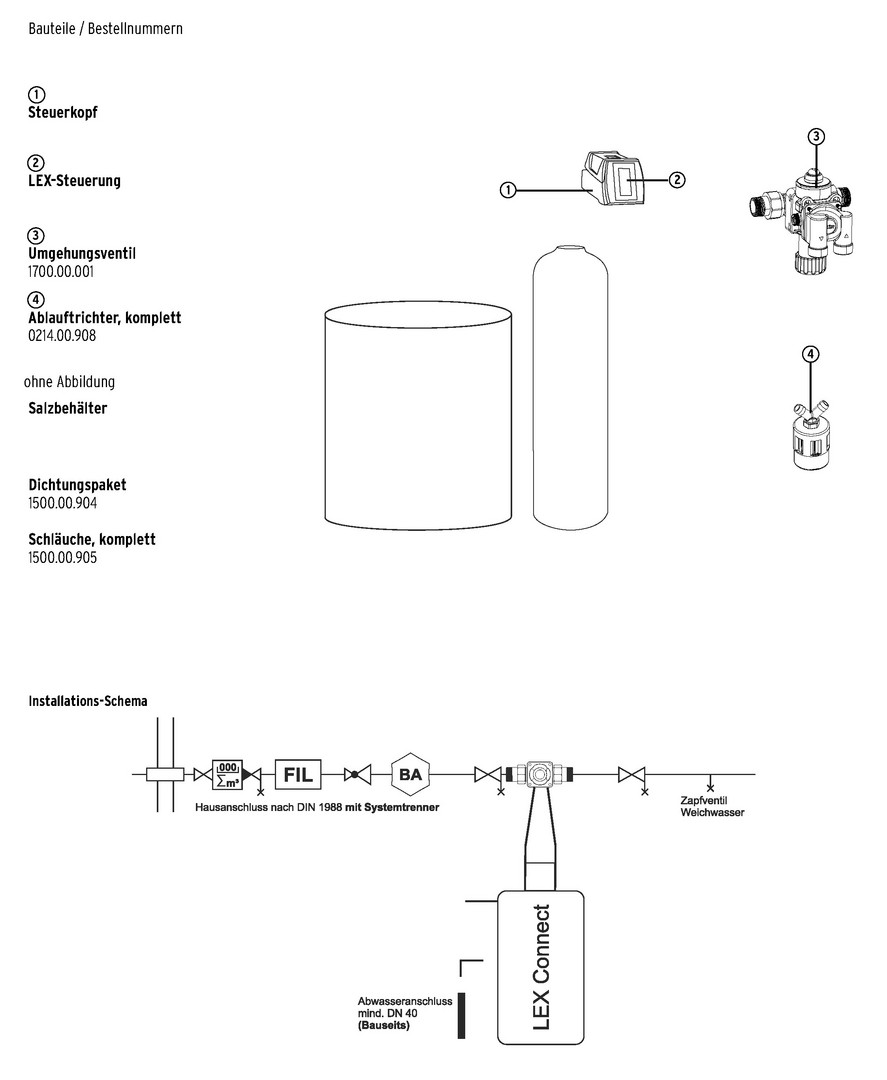 Bauteile / Bestellnummern

①
Steuerkopf

②
LEX-Steuerung

③
Umgehungsventil
1700.00.001

④
Ablauftrichter, komplett
0214.00.908

ohne Abbildung

Salzbehälter

Dichtungspaket
1500.00.904

Schläuche, komplett
1500.00.905

①
②
③
④

Installations-Schema

000
$\sum m^3$

FIL

BA

Hausanschluss nach DIN 1988 mit Systemtrenner

Zapfventil
Weichwasser

LEX Connect

Abwasseranschluss
mind. DN 40
(Bauseits)