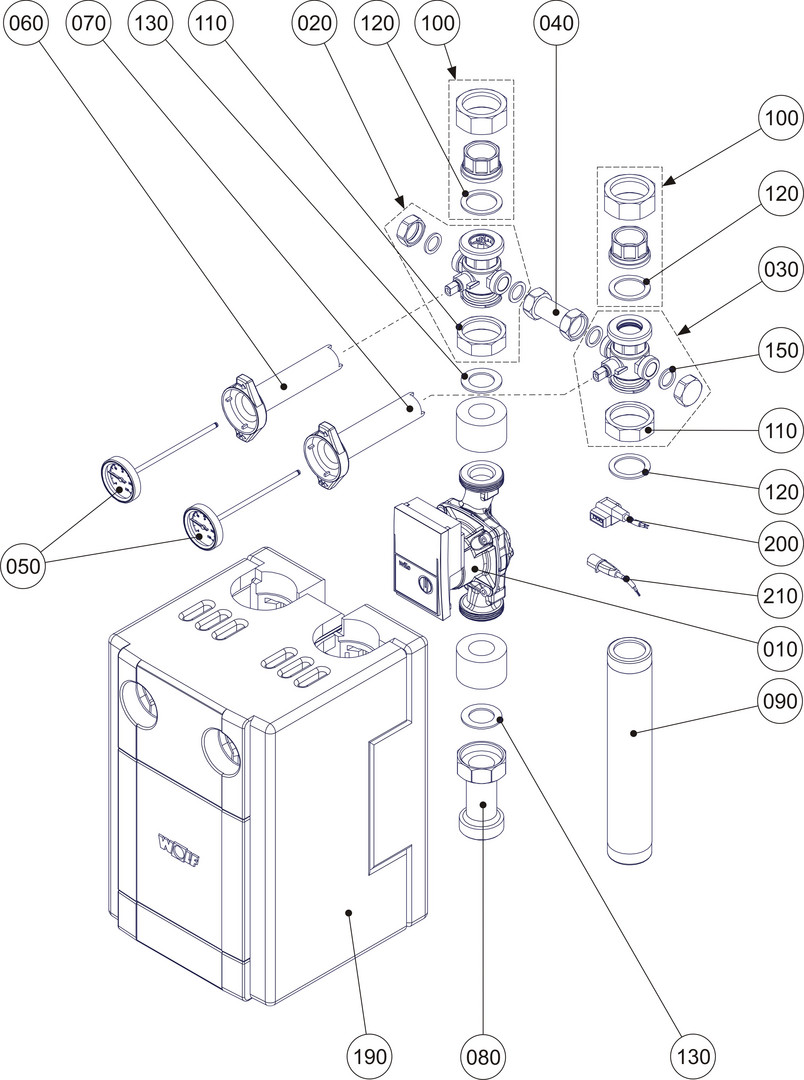 060
070
130
110
020
120
100
040
100
120
030
150
110
120
200
210
010
090
050
WOLF
190
080
130