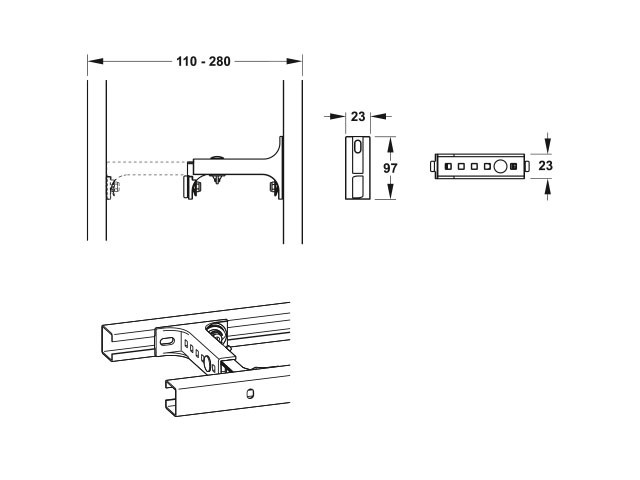 110 - 280

23

97

23