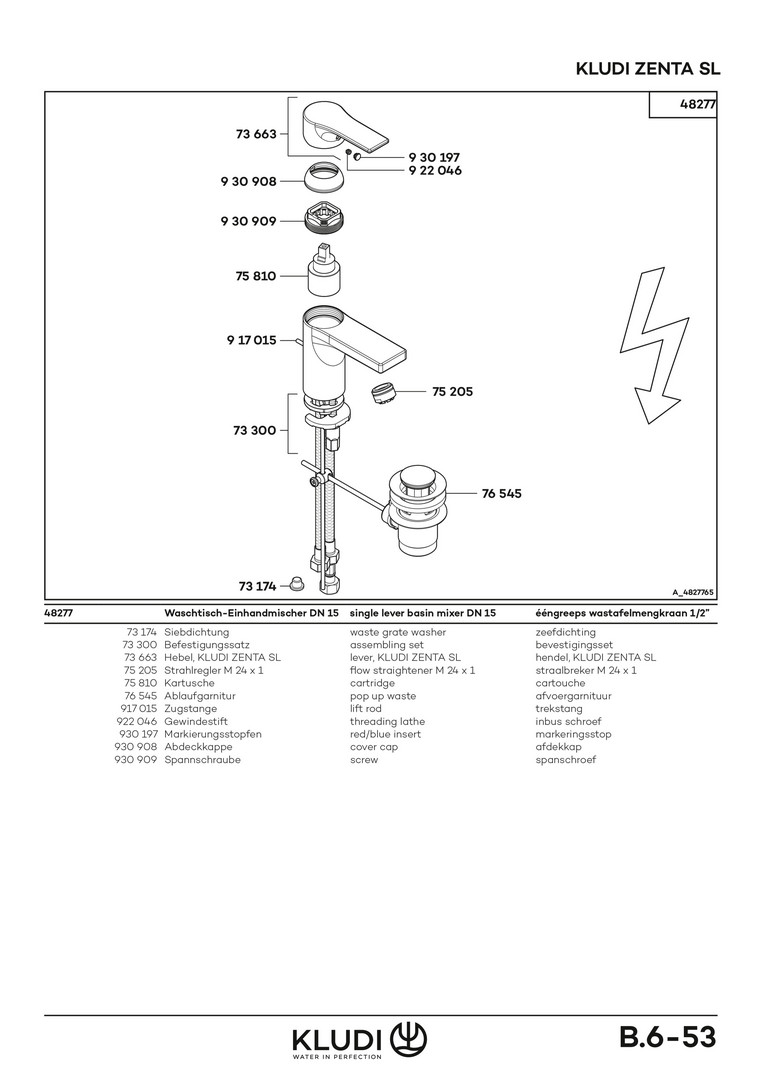 KLUDI ZENTA SL

48277

73 663
9 30 197
9 22 046
9 30 908
9 30 909
75 810
9 17 015
75 205
73 300
76 545
73 174

A_4827765

| 48277 | Waschtisch-Einhandmischer DN 15 | single lever basin mixer DN 15 | ééngreeps wastafelmengkraan 1/2" |
|---|---|---|---|
| 73 174 | Siebdichtung | waste grate washer | zeefdichting |
| 73 300 | Befestigungssatz | assembling set | bevestigingsset |
| 73 663 | Hebel, KLUDI ZENTA SL | lever, KLUDI ZENTA SL | hendel, KLUDI ZENTA SL |
| 75 205 | Strahlregler M 24 x 1 | flow straightener M 24 x 1 | straalbreker M 24 x 1 |
| 75 810 | Kartusche | cartridge | cartouche |
| 76 545 | Ablaufgarnitur | pop up waste | afvoergarnituur |
| 917 015 | Zugstange | lift rod | trekstang |
| 922 046 | Gewindestift | threading lathe | inbus schroef |
| 930 197 | Markierungsstopfen | red/blue insert | markeringsstop |
| 930 908 | Abdeckkappe | cover cap | afdekkap |
| 930 909 | Spannschraube | screw | spanschroef |

KLUDI
WATER IN PERFECTION

B.6-53