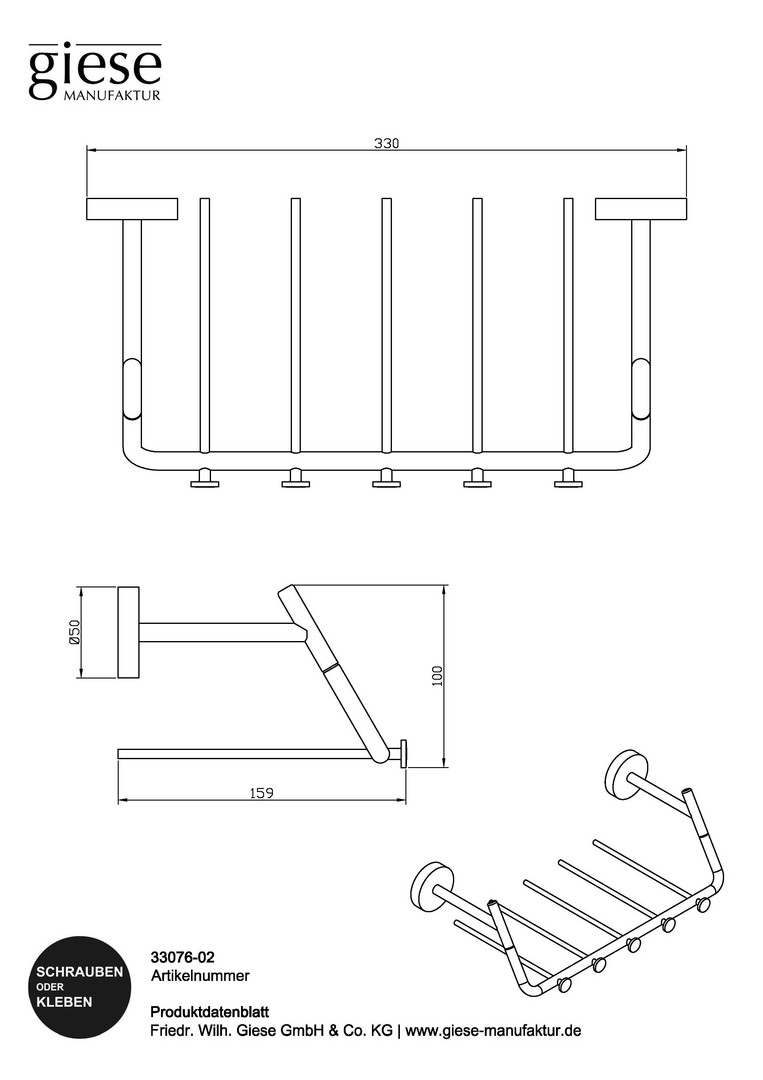 giese
MANUFAKTUR

330

Ø50

100

159

SCHRAUBEN
ODER
KLEBEN

33076-02
Artikelnummer

Produktdatenblatt
Friedr. Wilh. Giese GmbH & Co. KG | www.giese-manufaktur.de