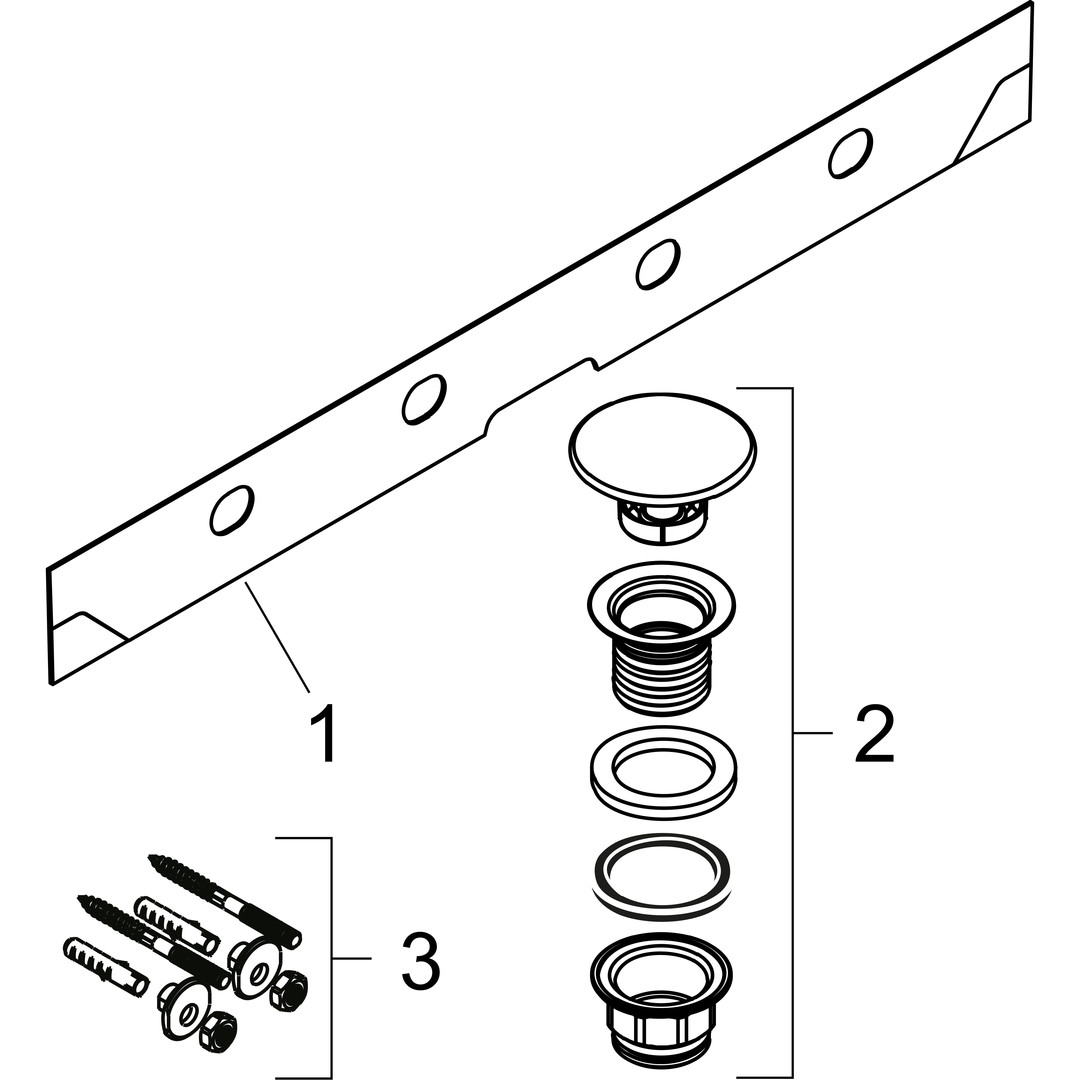 1
2
3