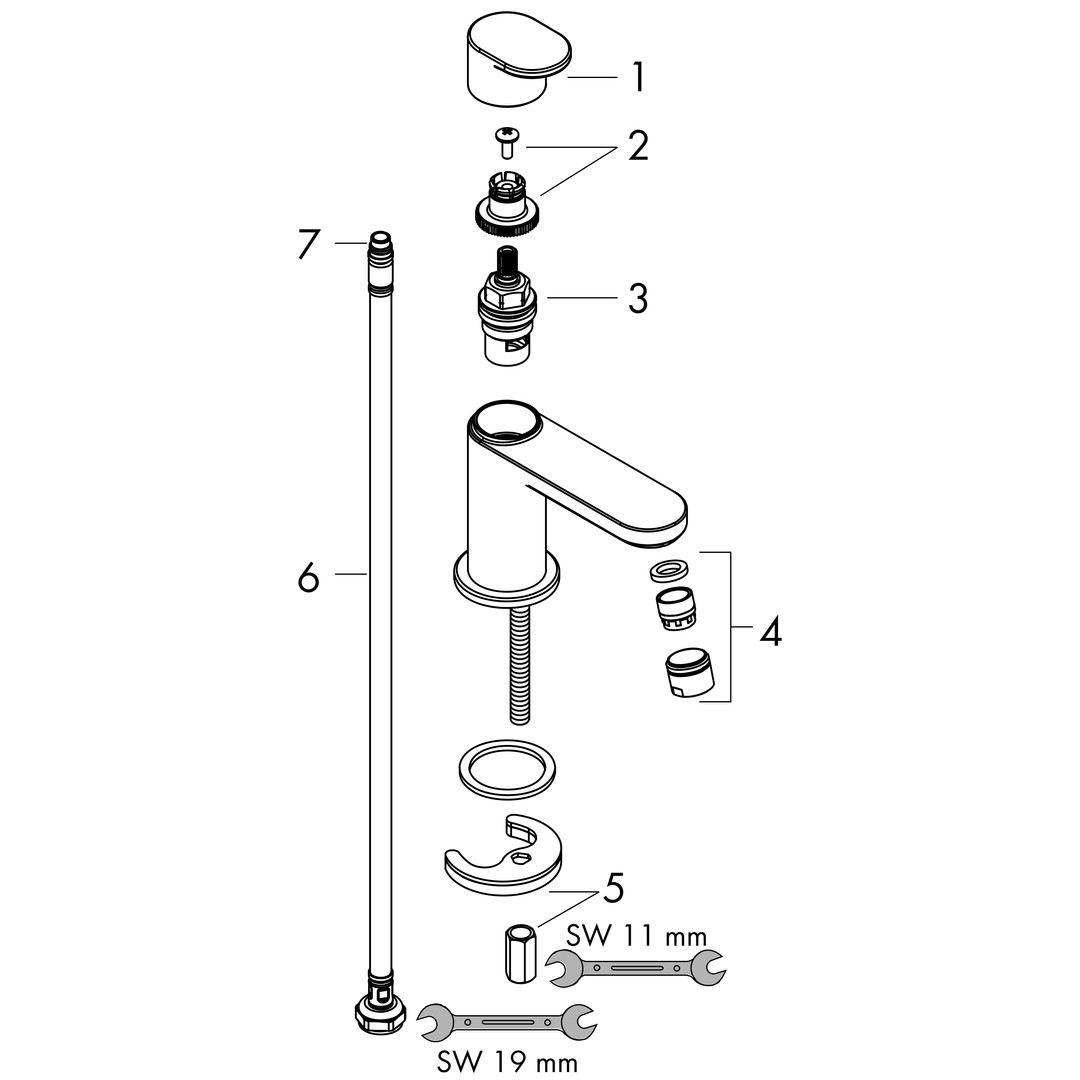 1
2
7
3
6
4
5
SW 11 mm
SW 19 mm