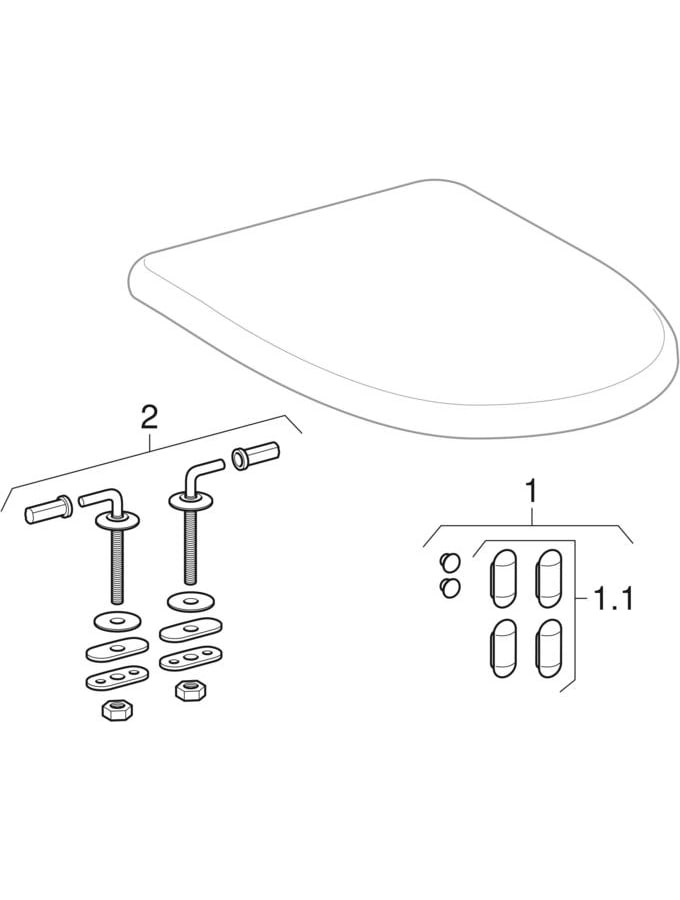 2

1

1.1