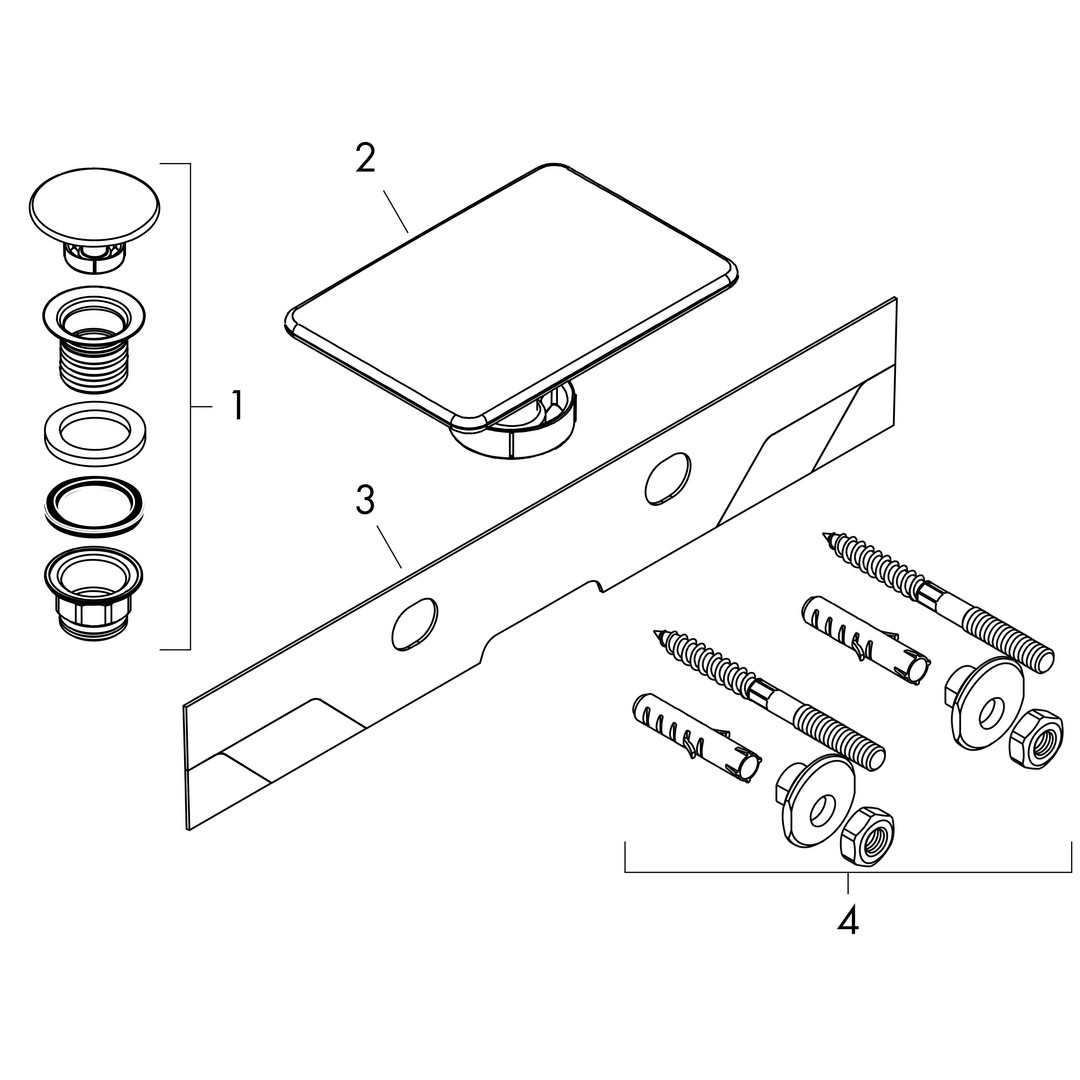 2
1
3
4