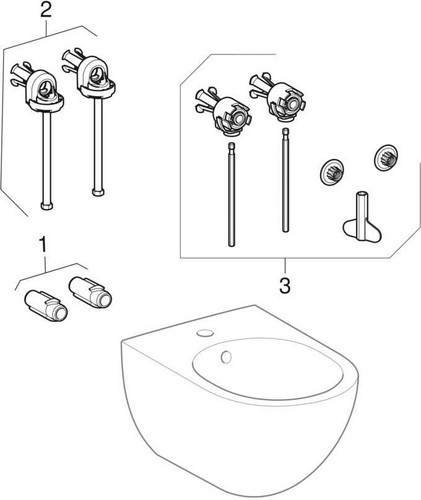 2

3

1