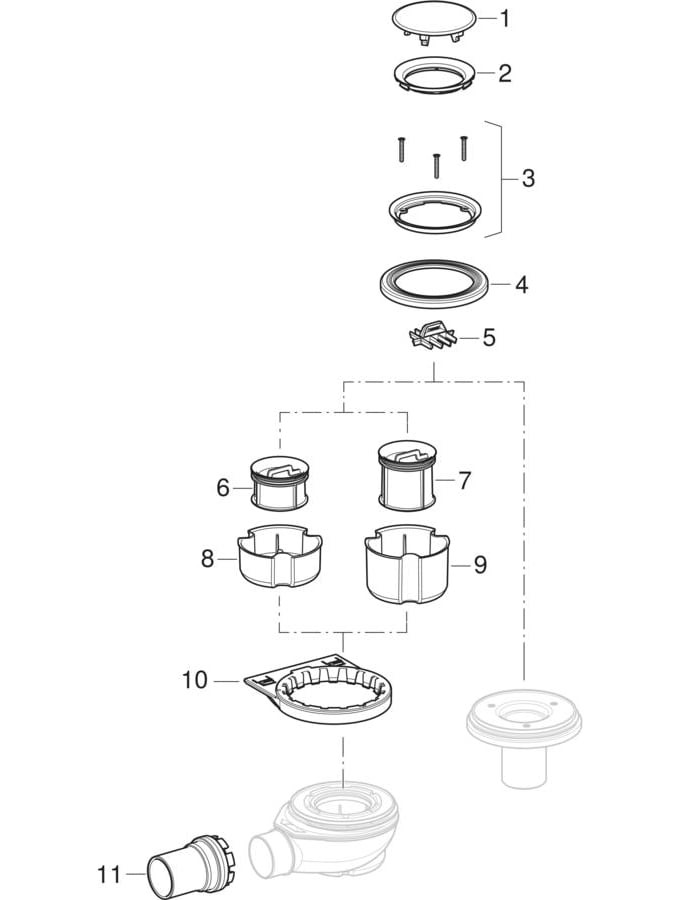 1
2
3
4
5
6
7
8
9
10
11