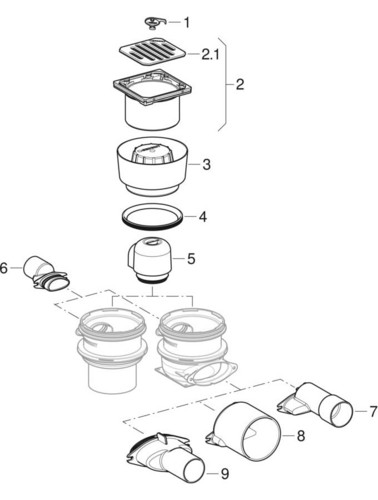 1
2.1
2
3
4
5
6
7
8
9