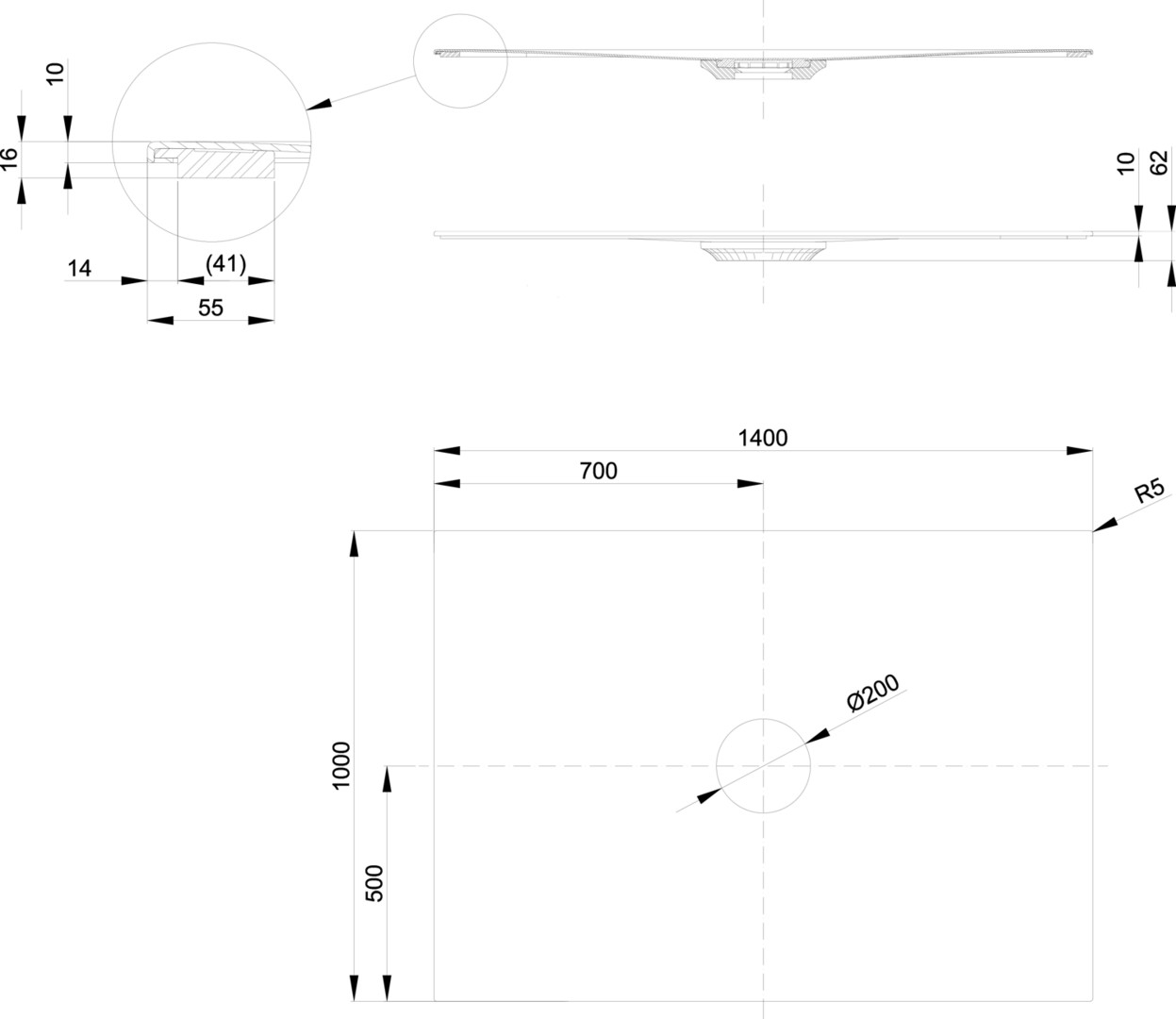 10
16
14
(41)
55
10
62
1400
700
R5
Ø200
1000
500