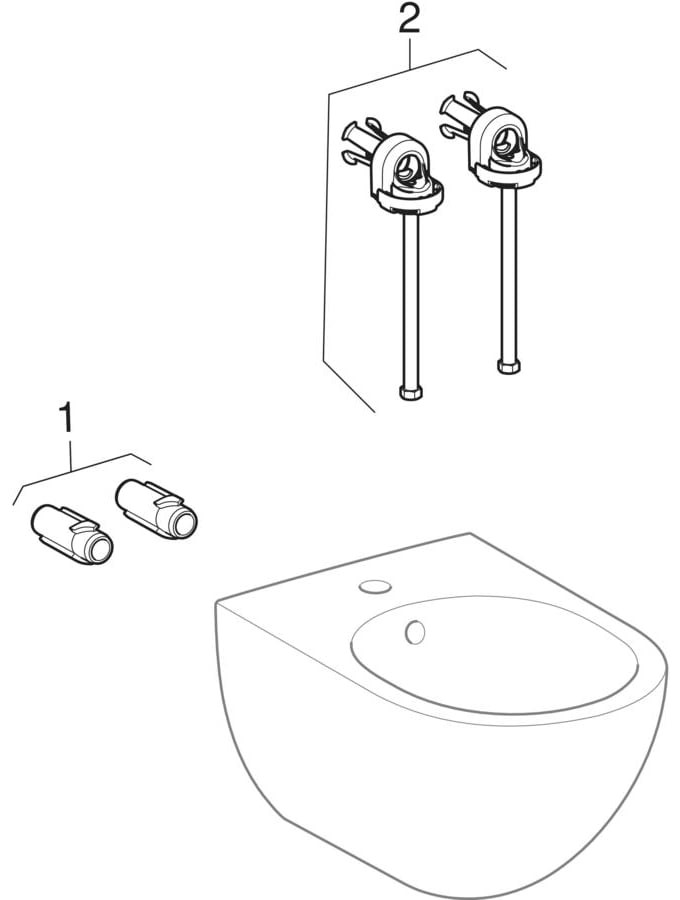 2

1